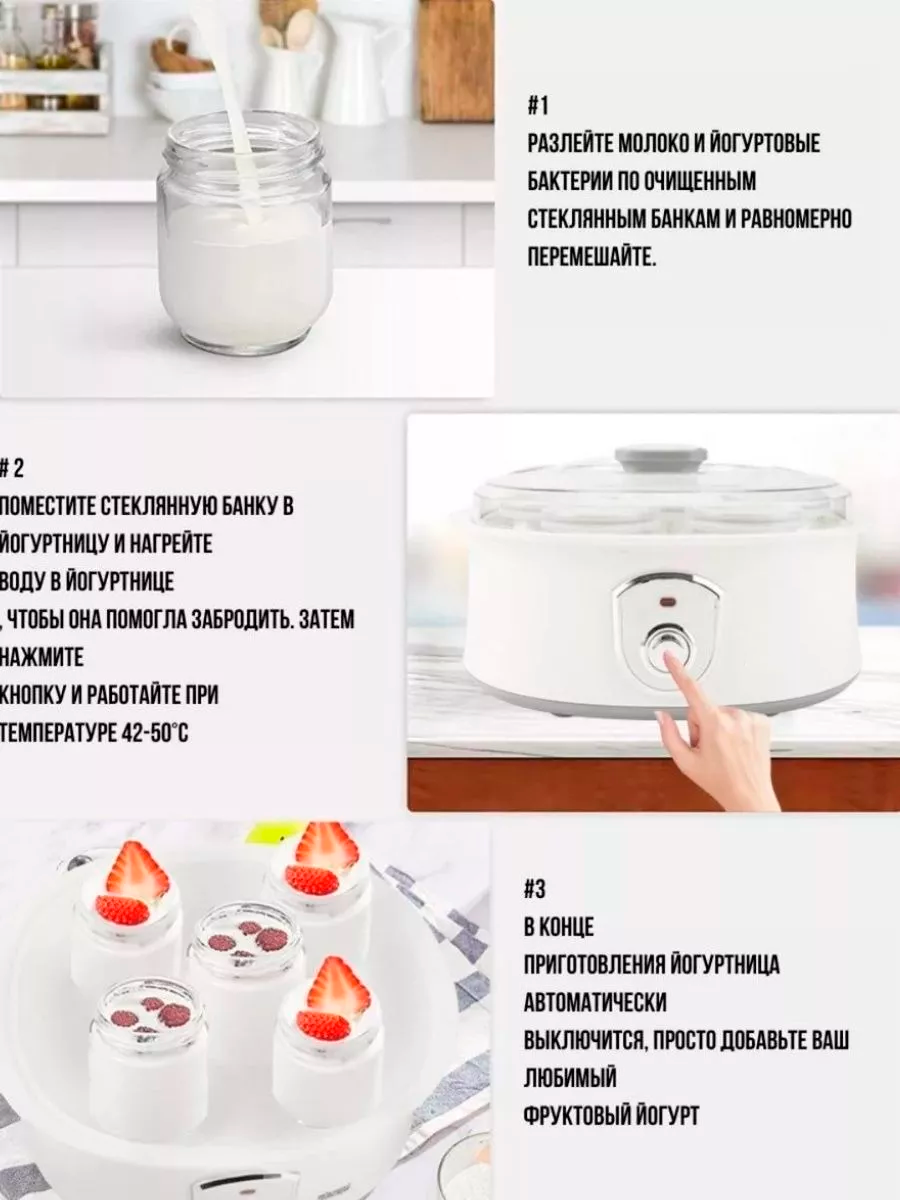 #1
РАЗЛЕЙТЕ МОЛОКО И ЙОГУРТОВЫЕ БАКТЕРИИ ПО ОЧИЩЕННЫМ СТЕКЛЯННЫМ БАНКАМ И РАВНОМЕРНО ПЕРЕМЕШАЙТЕ.

# 2
ПОМЕСТИТЕ СТЕКЛЯННУЮ БАНКУ В ЙОГУРТНИЦУ И НАГРЕЙТЕ ВОДУ В ЙОГУРТНИЦЕ , ЧТОБЫ ОНА ПОМОГЛА ЗАБРОДИТЬ. ЗАТЕМ НАЖМИТЕ КНОПКУ И РАБОТАЙТЕ ПРИ ТЕМПЕРАТУРЕ 42-50°C

#3
В КОНЦЕ ПРИГОТОВЛЕНИЯ ЙОГУРТНИЦА АВТОМАТИЧЕСКИ ВЫКЛЮЧИТСЯ, ПРОСТО ДОБАВЬТЕ ВАШ ЛЮБИМЫЙ ФРУКТОВЫЙ ЙОГУРТ