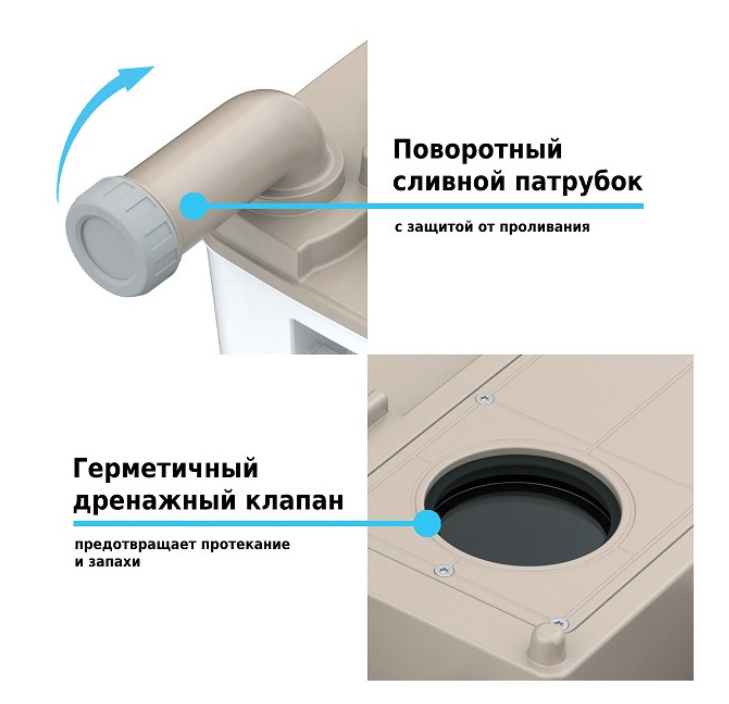 Поворотный сливной патрубок

с защитой от проливания

Герметичный дренажный клапан

предотвращает протекание и запахи