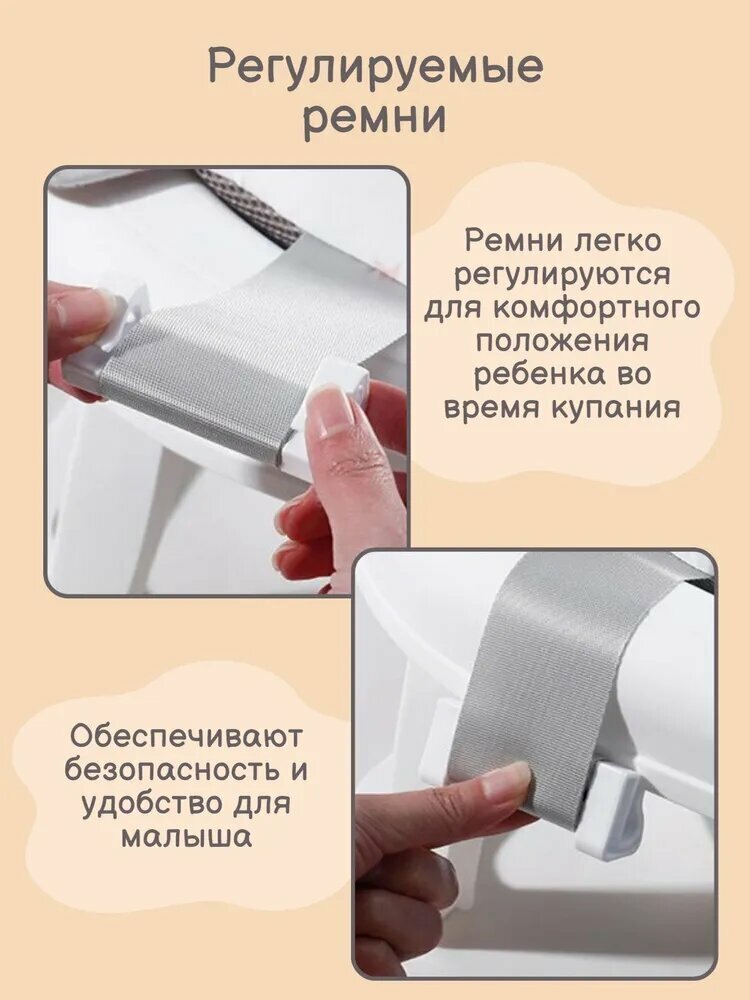 Регулируемые ремни

Ремни легко регулируются для комфортного положения ребенка во время купания

Обеспечивают безопасность и удобство для малыша