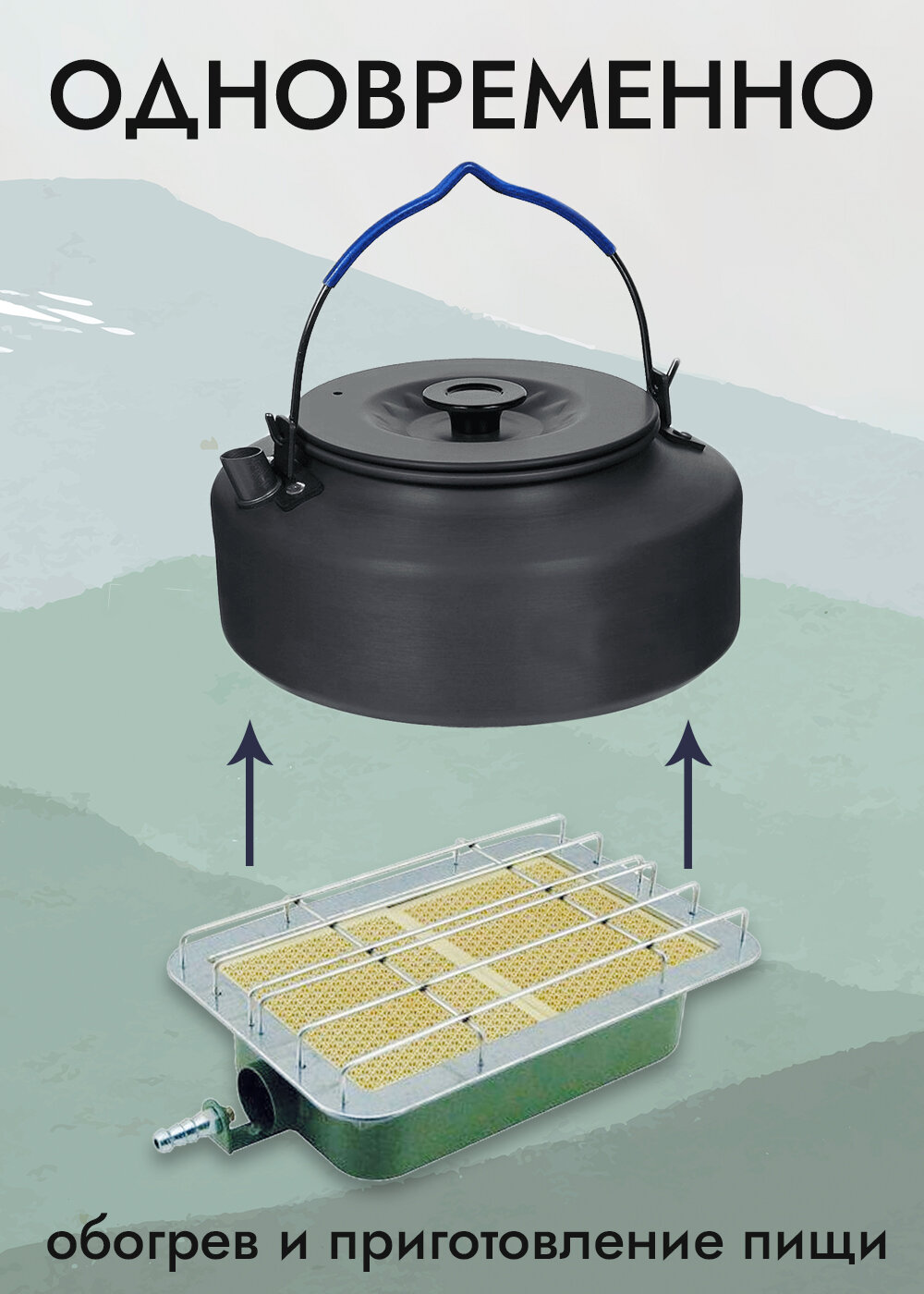 ОДНОВРЕМЕННО

обогрев и приготовление пищи