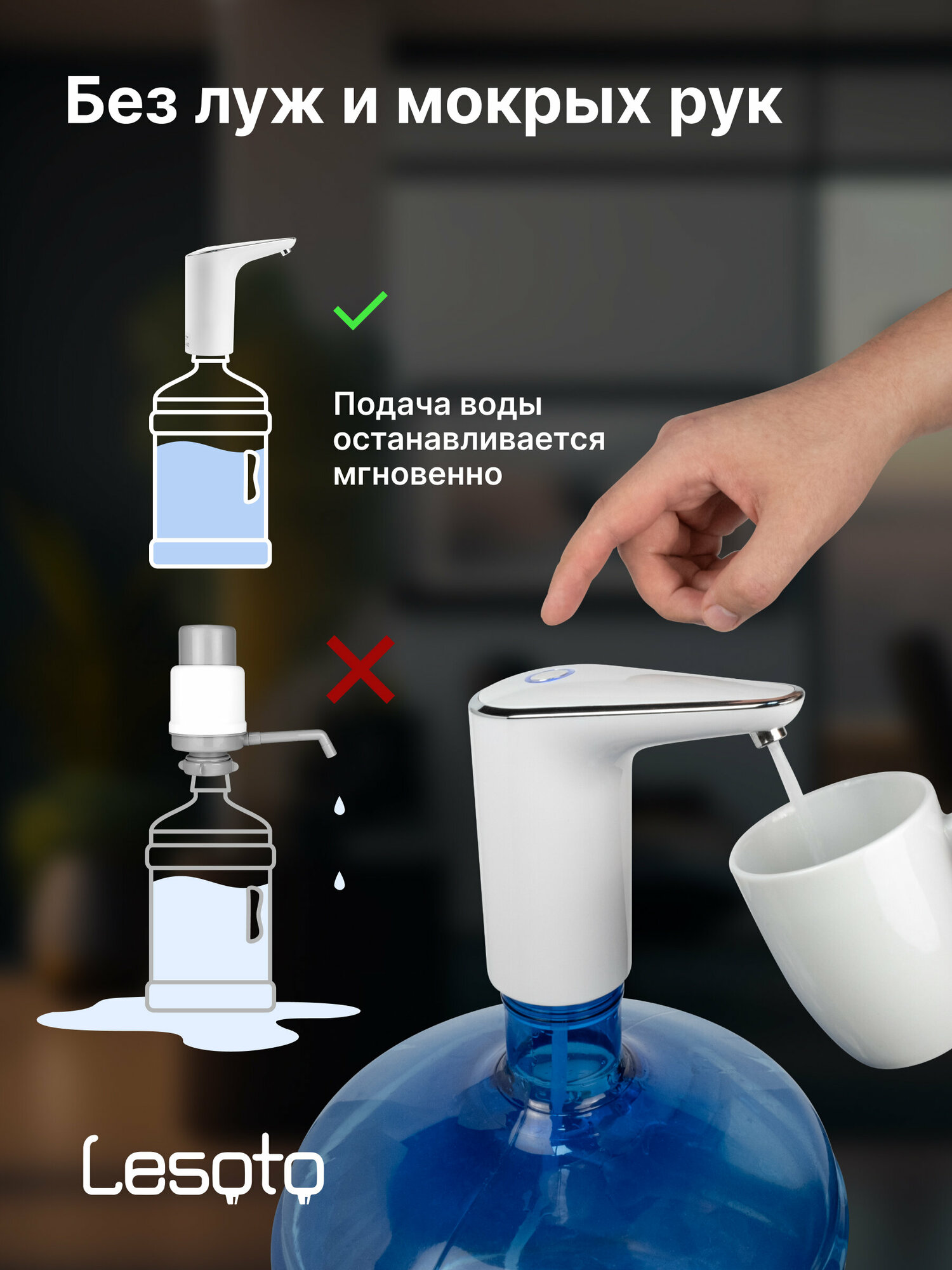 Без луж и мокрых рук

Подача воды останавливается мгновенно

Lesoto