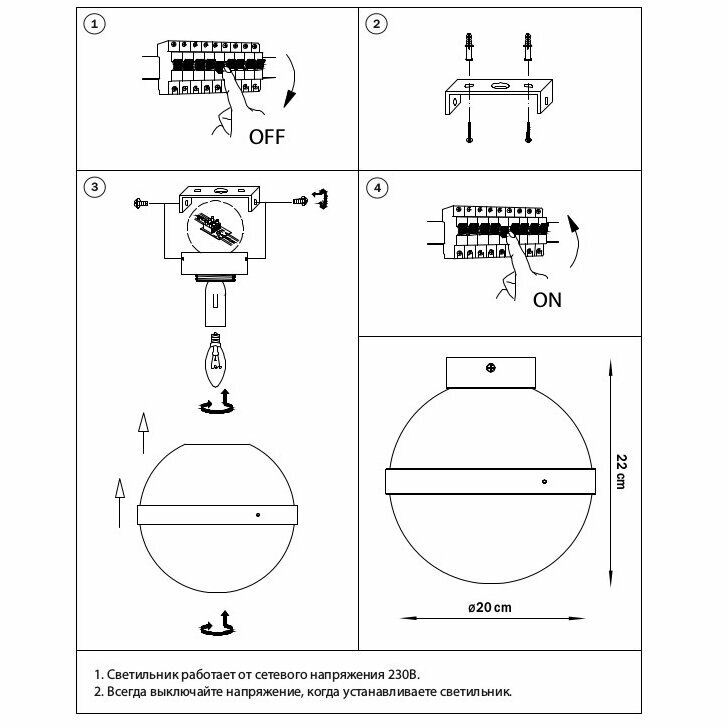 1

OFF

2

3

4

ON

22 cm

ø20 cm

1. Светильник работает от сетевого напряжения 230В.
2. Всегда выключайте напряжение, когда устанавливаете светильник.