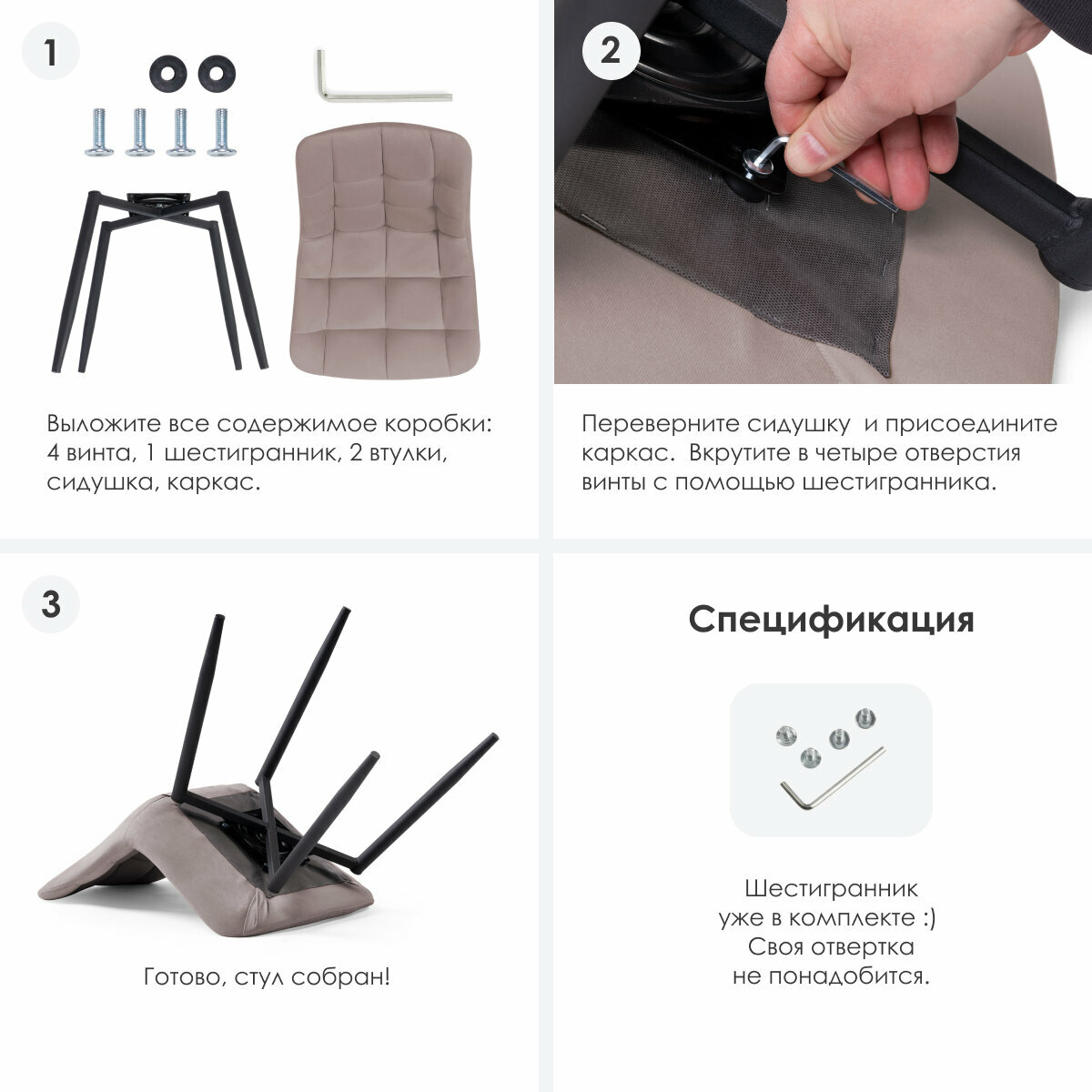 1

Выложите все содержимое коробки: 4 винта, 1 шестигранник, 2 втулки, сидушка, каркас.

2

Переверните сидушку и присоедините каркас. Вкрутите в четыре отверстия винты с помощью шестигранника.

3

Готово, стул собран!

Спецификация

Шестигранник уже в комплекте :) Своя отвертка не понадобится.