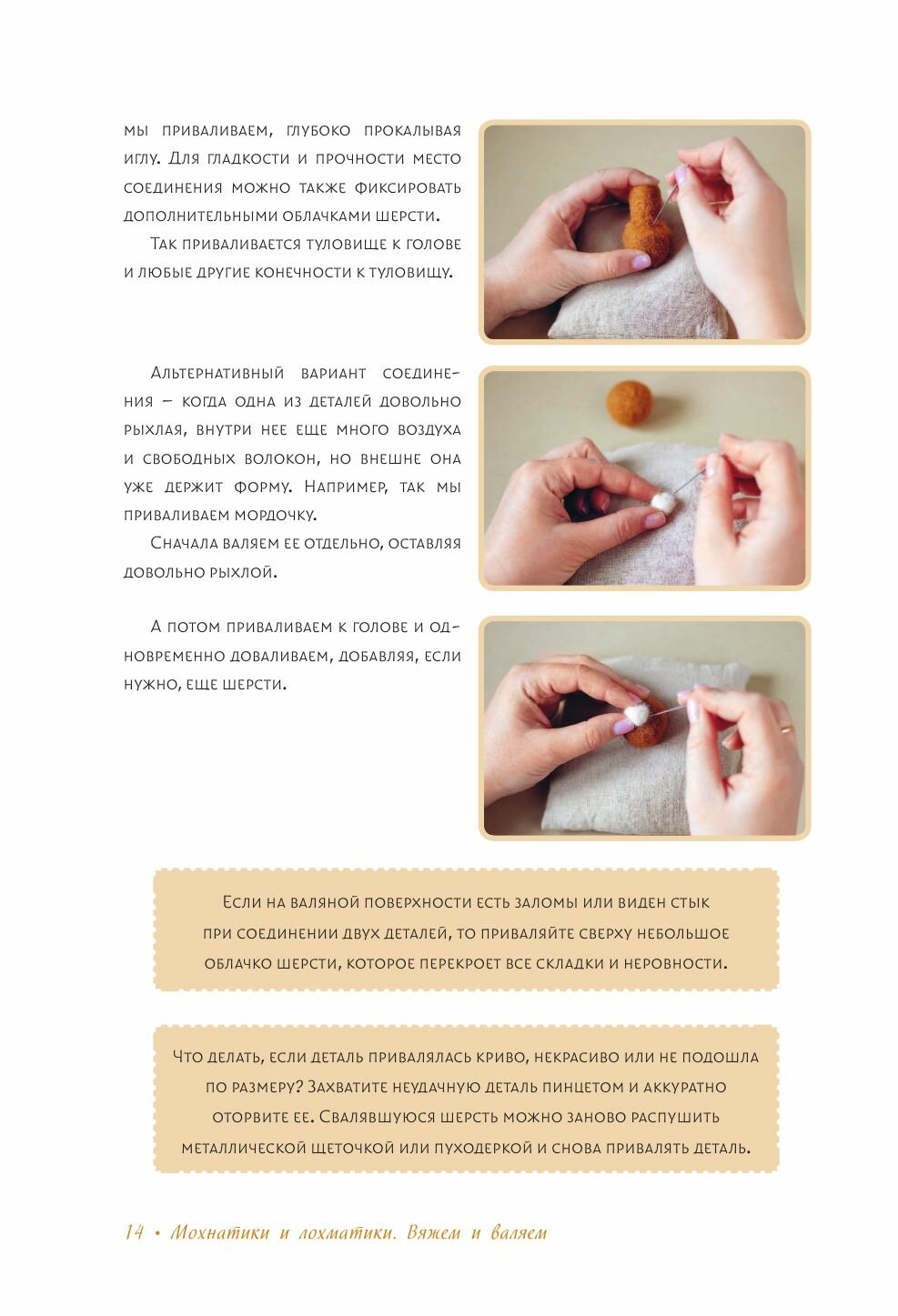 мы приваливаем, глубоко прокалывая иглу. Для гладкости и прочности место соединения можно также фиксировать дополнительными облачками шерсти.

Так приваливается туловище к голове и любые другие конечности к туловищу.

Альтернативный вариант соединения – когда одна из деталей довольно рыхлая, внутри нее еще много воздуха и свободных волокон, но внешне она уже держит форму. Например, так мы приваливаем мордочку.

Сначала валяем ее отдельно, оставляя довольно рыхлой.

А потом приваливаем к голове и одновременно доваливаем, добавляя, если нужно, еще шерсти.

Если на валяной поверхности есть заломы или виден стык при соединении двух деталей, то приваляйте сверху небольшое облачко шерсти, которое перекроет все складки и неровности.

Что делать, если деталь привалялась криво, некрасиво или не подошла по размеру? Захватите неудачную деталь пинцетом и аккуратно оторвите ее. Свалявшуюся шерсть можно заново распушить металлической щеточкой или пуходеркой и снова привалять деталь.

14 • Мохнатики и лохматики. Вяжем и валяем