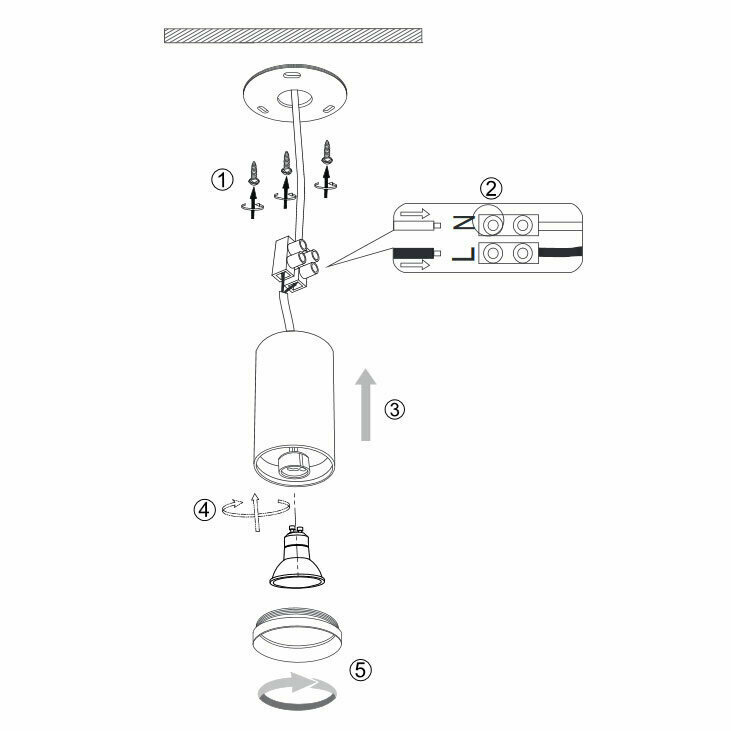 ①
②
N
L
③
④
⑤