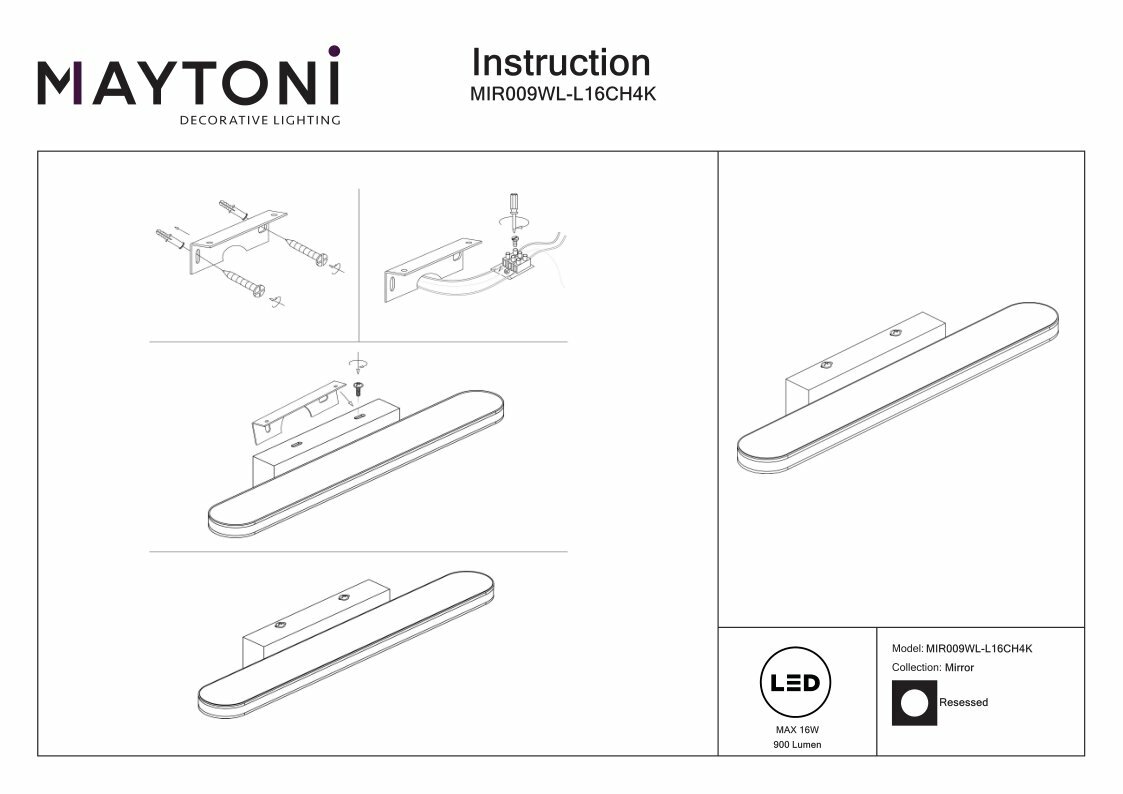 MAYTONI
DECORATIVE LIGHTING

Instruction
MIR009WL-L16CH4K

LED
MAX 16W
900 Lumen

Model: MIR009WL-L16CH4K
Collection: Mirror

Resessed