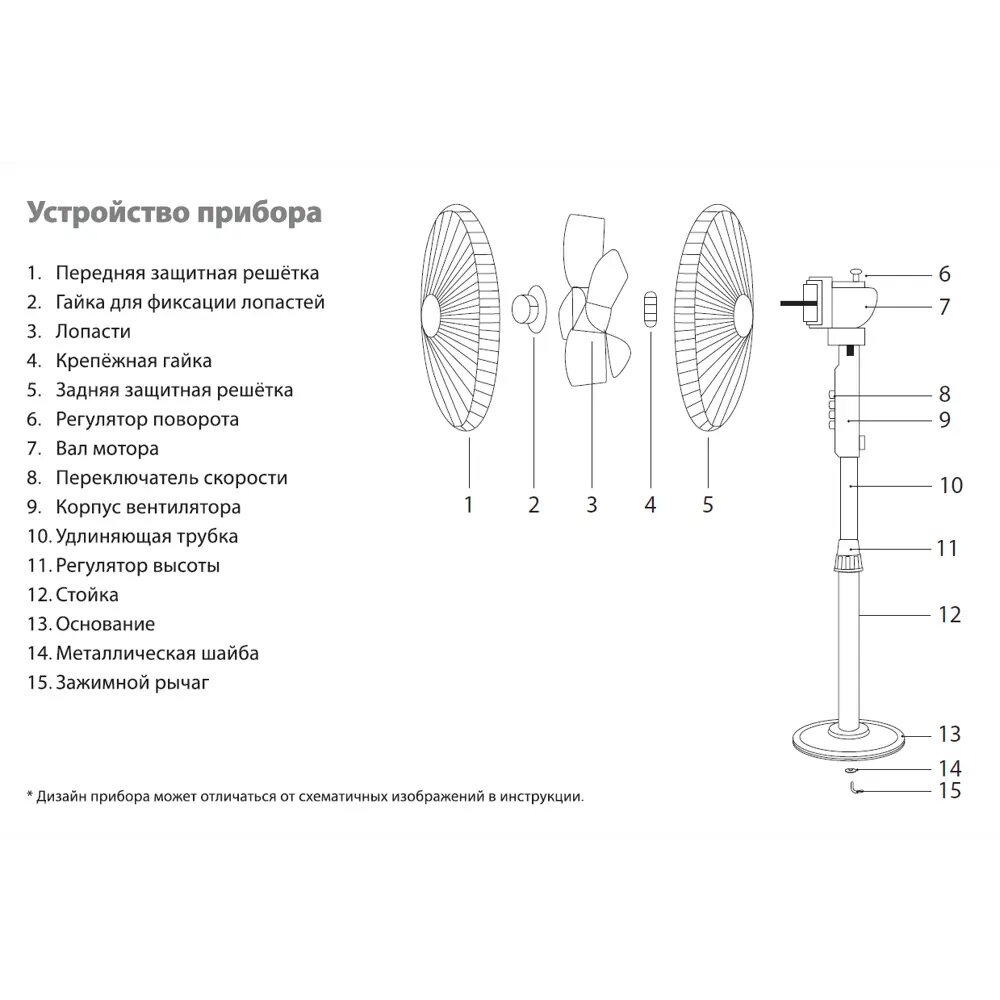 Устройство прибора

1. Передняя защитная решётка
2. Гайка для фиксации лопастей
3. Лопасти
4. Крепёжная гайка
5. Задняя защитная решётка
6. Регулятор поворота
7. Вал мотора
8. Переключатель скорости
9. Корпус вентилятора
10. Удлиняющая трубка
11. Регулятор высоты
12. Стойка
13. Основание
14. Металлическая шайба
15. Зажимной рычаг

* Дизайн прибора может отличаться от схематичных изображений в инструкции.

1 2 3 4 5

6
7
8
9
10
11
12
13
14
15