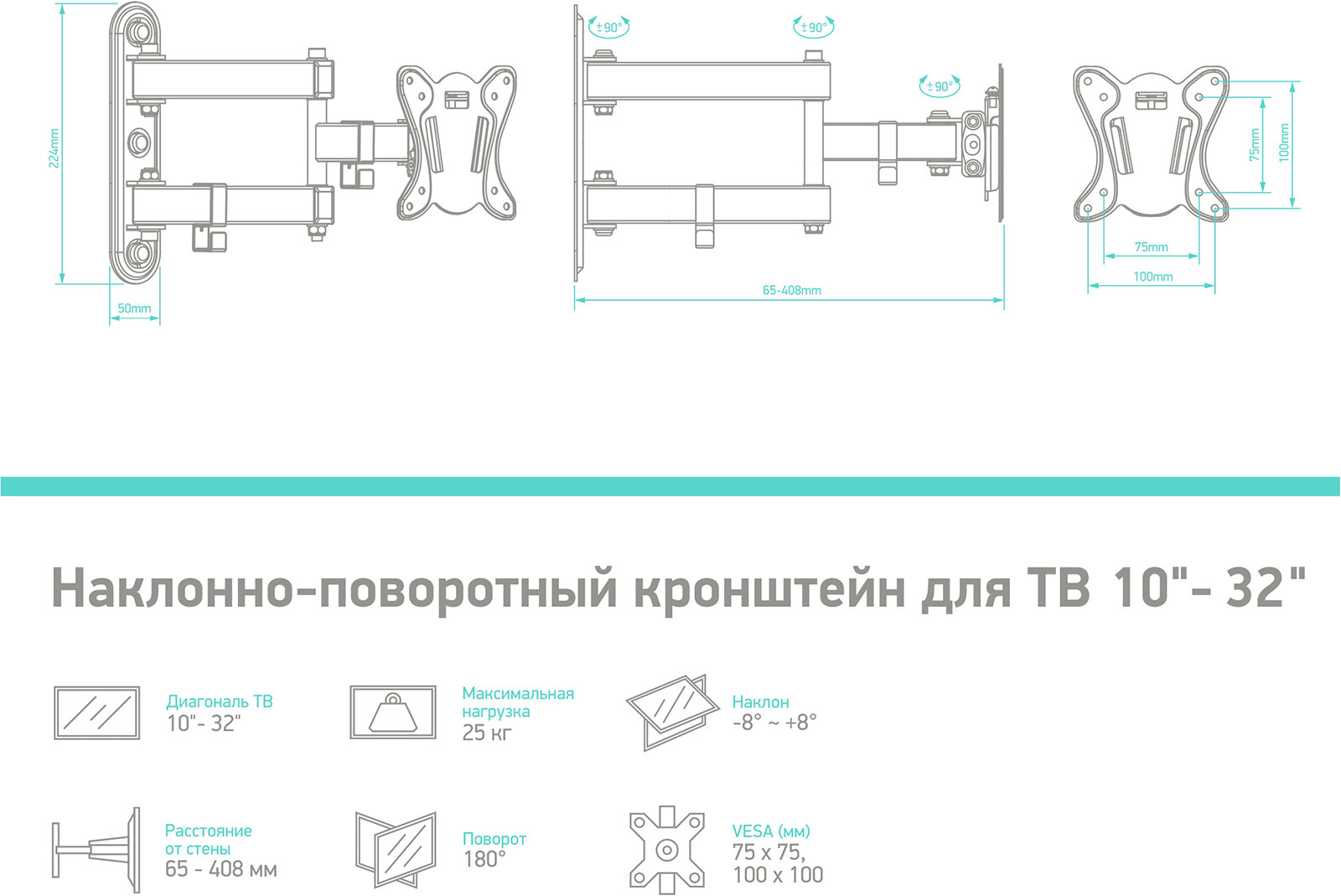 224mm

50mm

±90°

±90°

±90°

65-408mm

75mm

100mm

75mm

100mm

Наклонно-поворотный кронштейн для ТВ 10"- 32"

Диагональ ТВ
10"- 32"

Максимальная нагрузка
25 кг

Наклон
-8° ~ +8°

Расстояние от стены
65 - 408 мм

Поворот
180°

VESA (мм)
75 x 75,
100 x 100