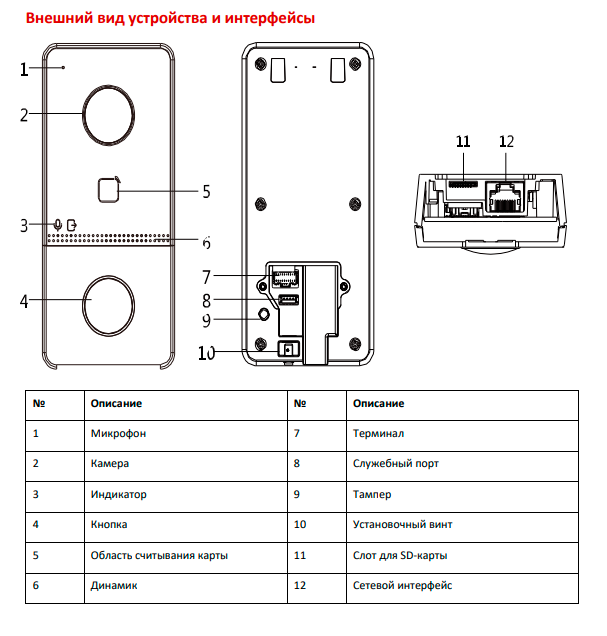 Внешний вид устройства и интерфейсы

1
2
5
3
6
4
7
8
9
10
11 12

| № | Описание | № | Описание |
|---|---|---|---|
| 1 | Микрофон | 7 | Терминал |
| 2 | Камера | 8 | Служебный порт |
| 3 | Индикатор | 9 | Тампер |
| 4 | Кнопка | 10 | Установочный винт |
| 5 | Область считывания карты | 11 | Слот для SD-карты |
| 6 | Динамик | 12 | Сетевой интерфейс |