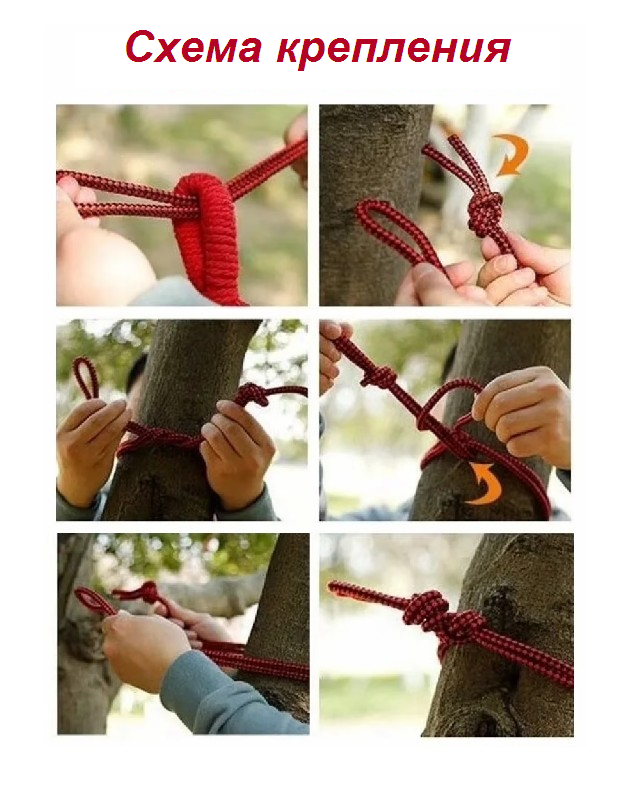 Схема крепления