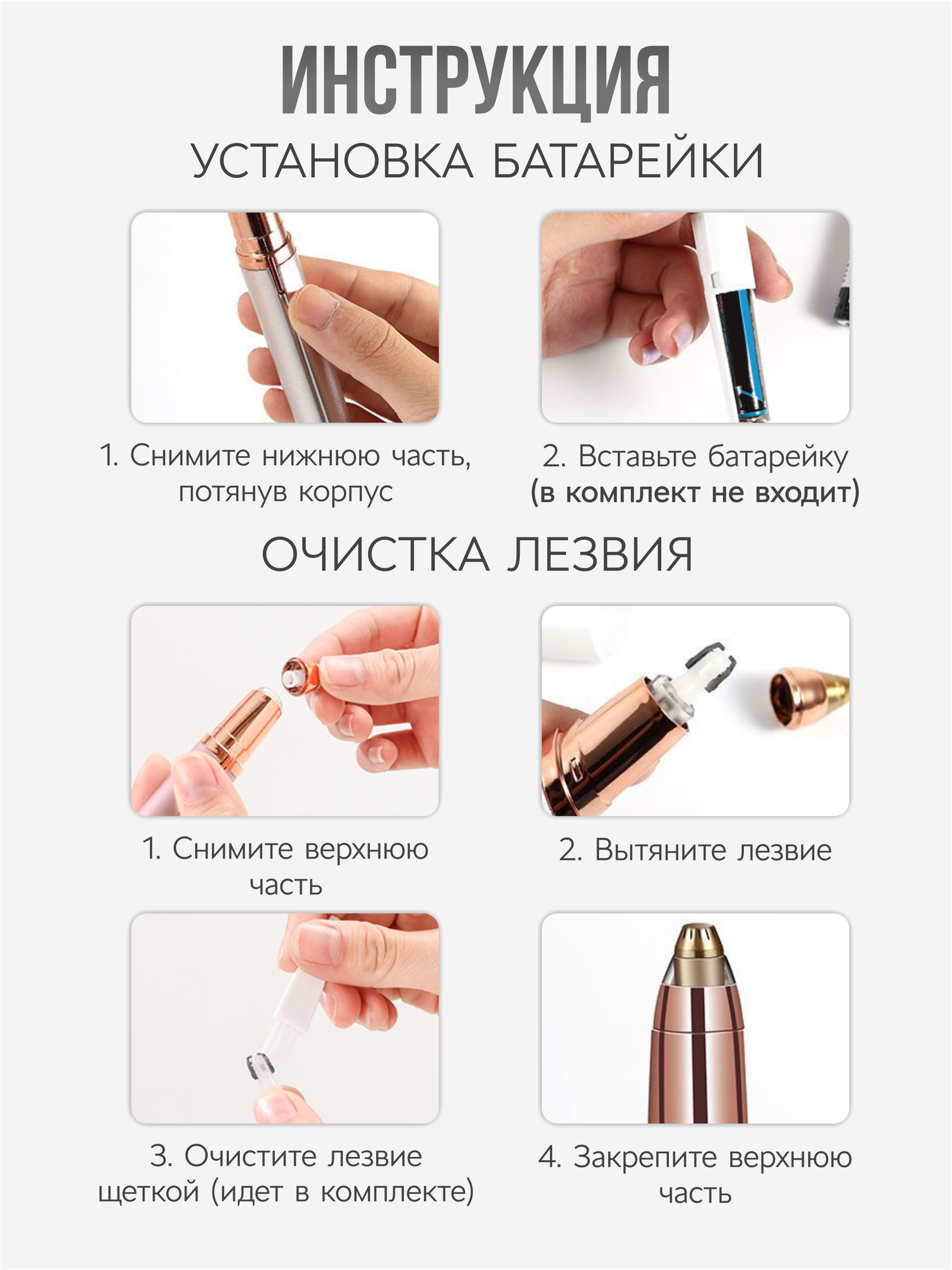 ИНСТРУКЦИЯ

УСТАНОВКА БАТАРЕЙКИ

1. Снимите нижнюю часть, потянув корпус

2. Вставьте батарейку (в комплект не входит)

ОЧИСТКА ЛЕЗВИЯ

1. Снимите верхнюю часть

2. Вытяните лезвие

3. Очистите лезвие щеткой (идет в комплекте)

4. Закрепите верхнюю часть