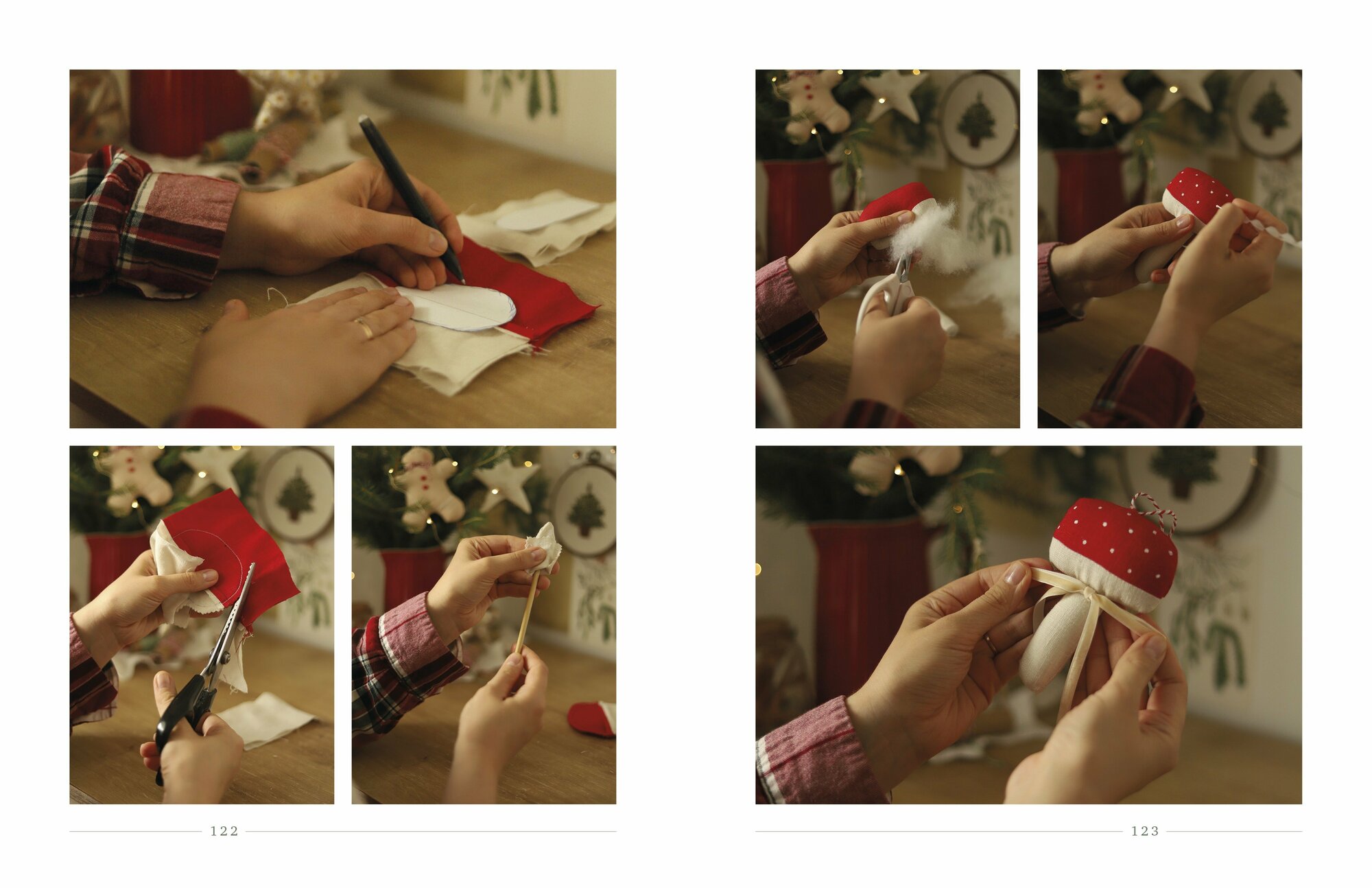 122

123