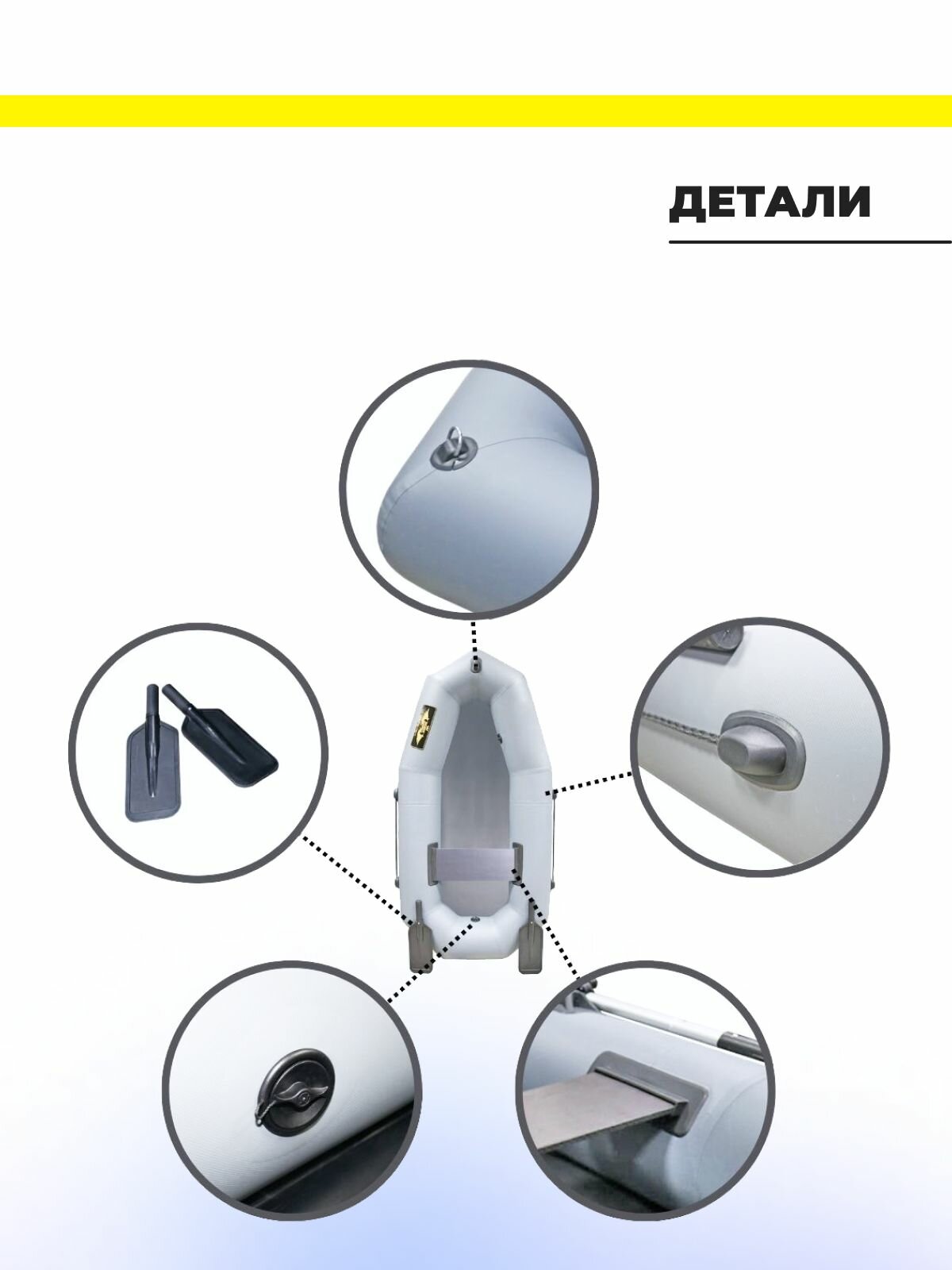 ДЕТАЛИ