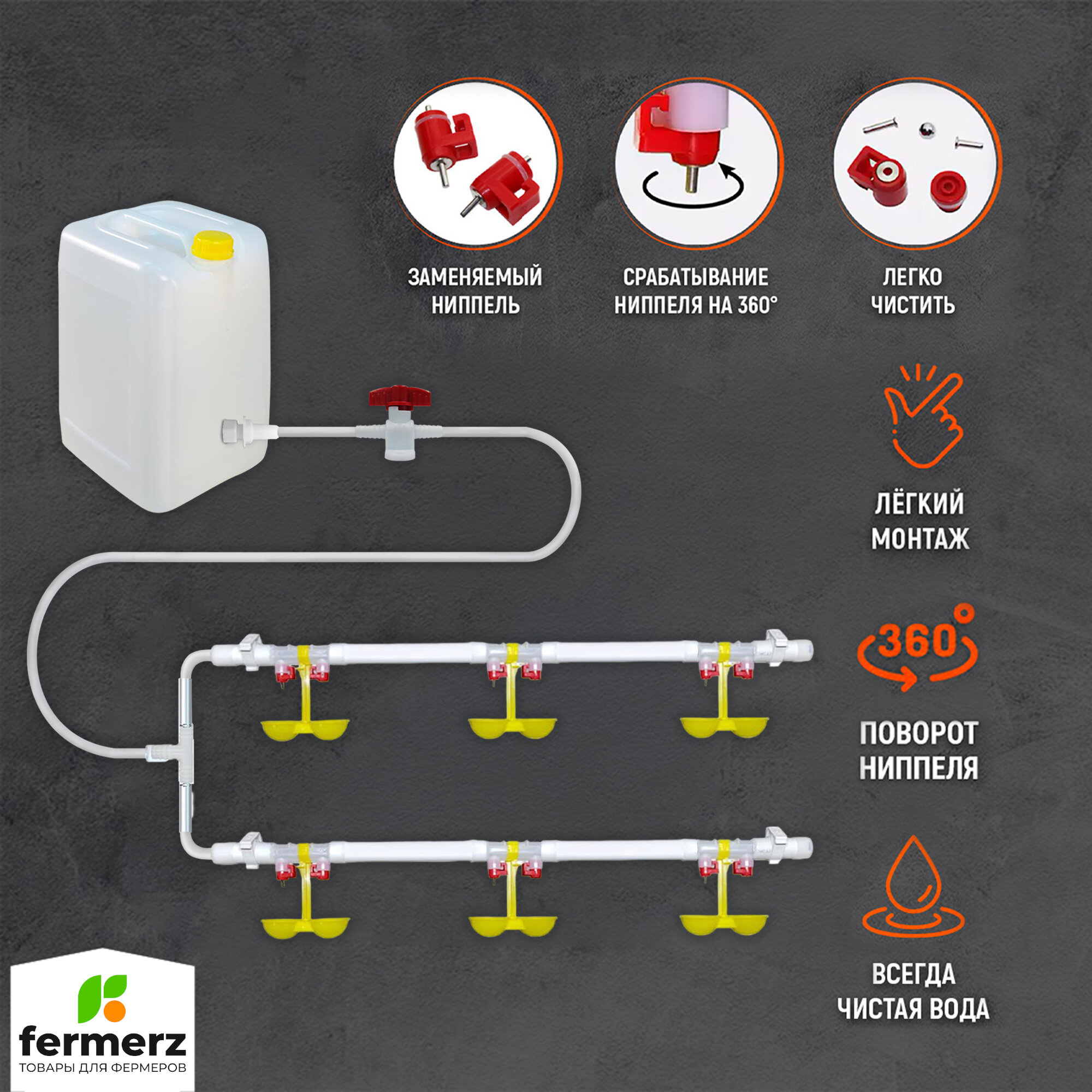 ЗАМЕНЯЕМЫЙ НИППЕЛЬ

СРАБАТЫВАНИЕ НИППЕЛЯ НА 360°

ЛЕГКО ЧИСТИТЬ

ЛЁГКИЙ МОНТАЖ

360°

ПОВОРОТ НИППЕЛЯ

ВСЕГДА ЧИСТАЯ ВОДА

fermerz
ТОВАРЫ ДЛЯ ФЕРМЕРОВ