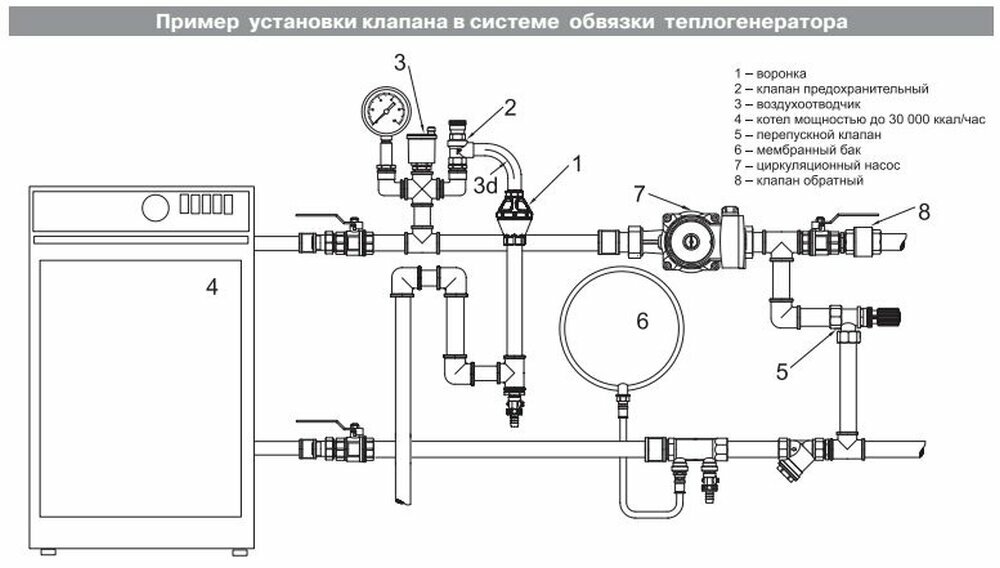 Пример установки клапана в системе обвязки теплогенератора

1 – воронка
2 – клапан предохранительный
3 – воздухоотводчик
4 – котел мощностью до 30 000 ккал/час
5 – перепускной клапан
6 – мембранный бак
7 – циркуляционный насос
8 – клапан обратный

3
2
3d
1
7
8
4
6
5