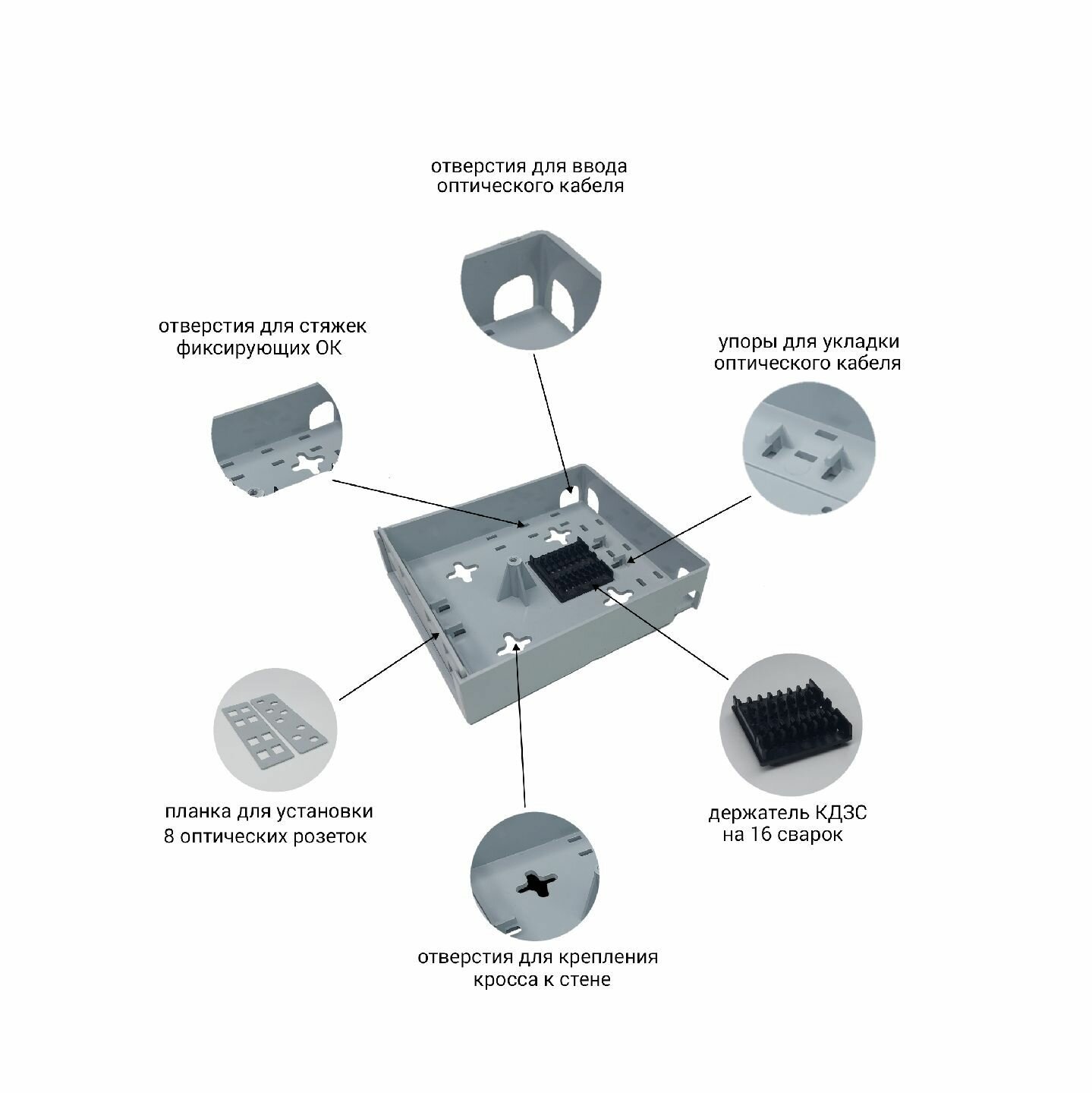 отверстия для ввода оптического кабеля

отверстия для стяжек фиксирующих ОК

упоры для укладки оптического кабеля

планка для установки 8 оптических розеток

держатель КДЗС на 16 сварок

отверстия для крепления кросса к стене