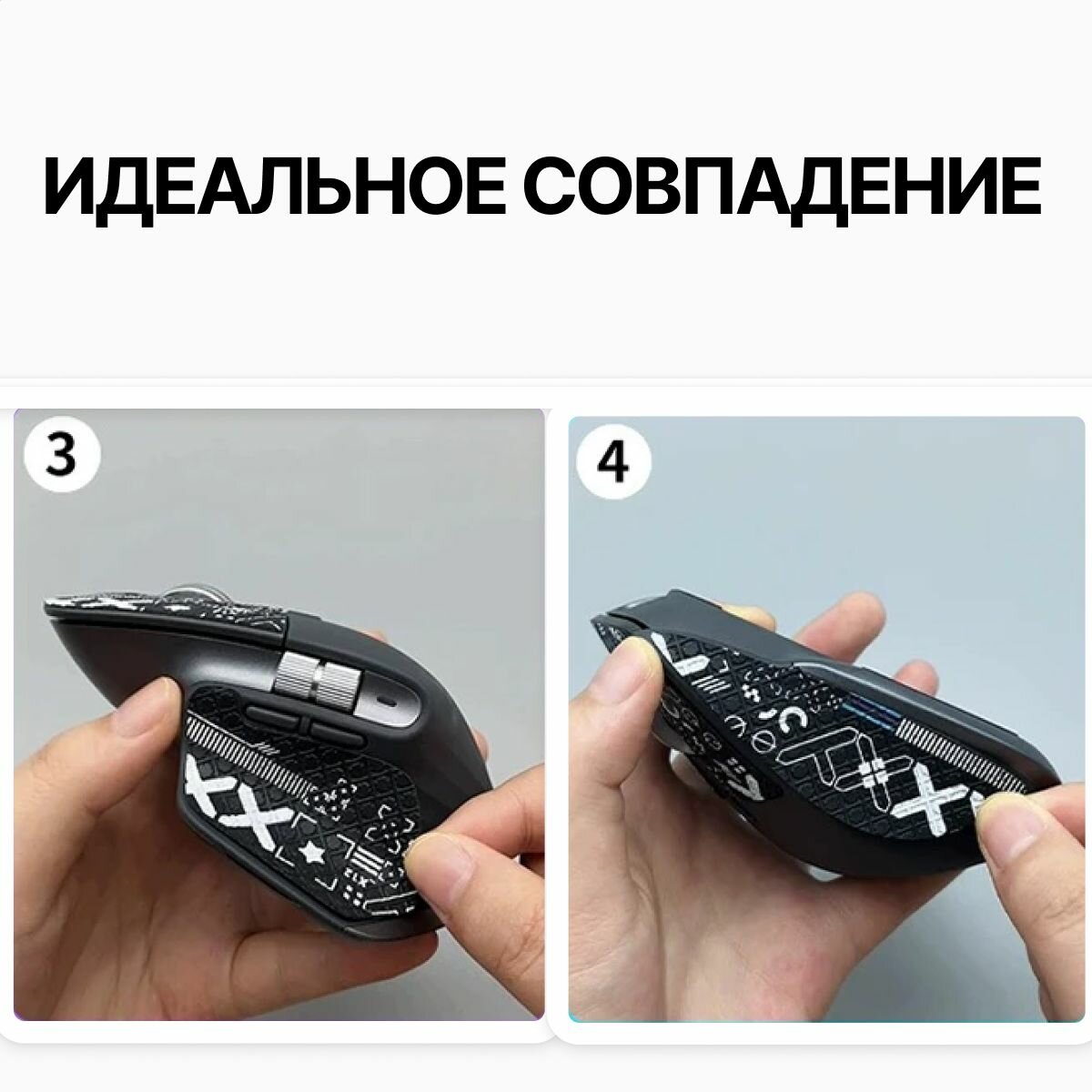 ИДЕАЛЬНОЕ СОВПАДЕНИЕ

3

4