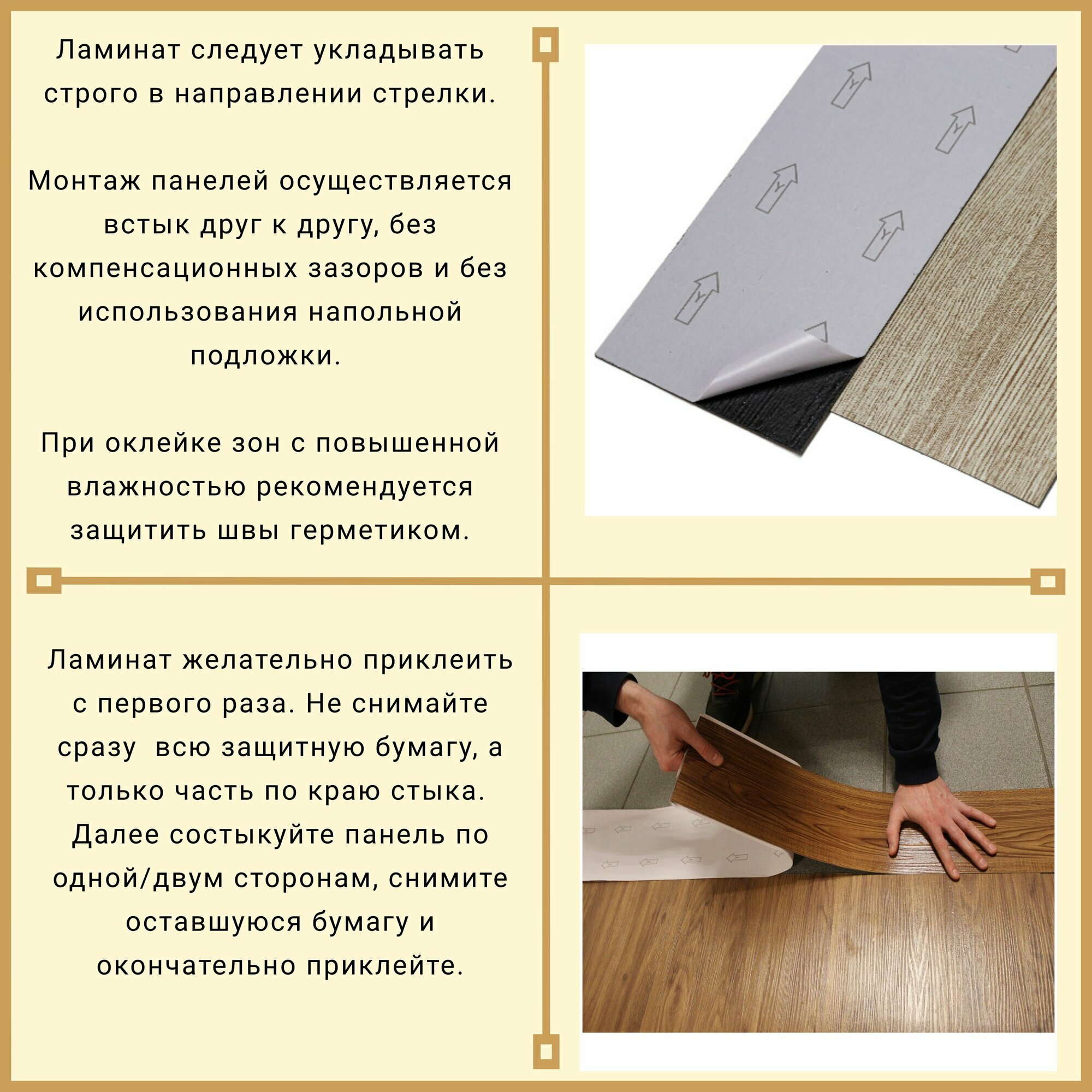 Ламинат следует укладывать строго в направлении стрелки.

Монтаж панелей осуществляется встык друг к другу, без компенсационных зазоров и без использования напольной подложки.

При оклейке зон с повышенной влажностью рекомендуется защитить швы герметиком.

Ламинат желательно приклеить с первого раза. Не снимайте сразу всю защитную бумагу, а только часть по краю стыка. Далее состыкуйте панель по одной/двум сторонам, снимите оставшуюся бумагу и окончательно приклейте.