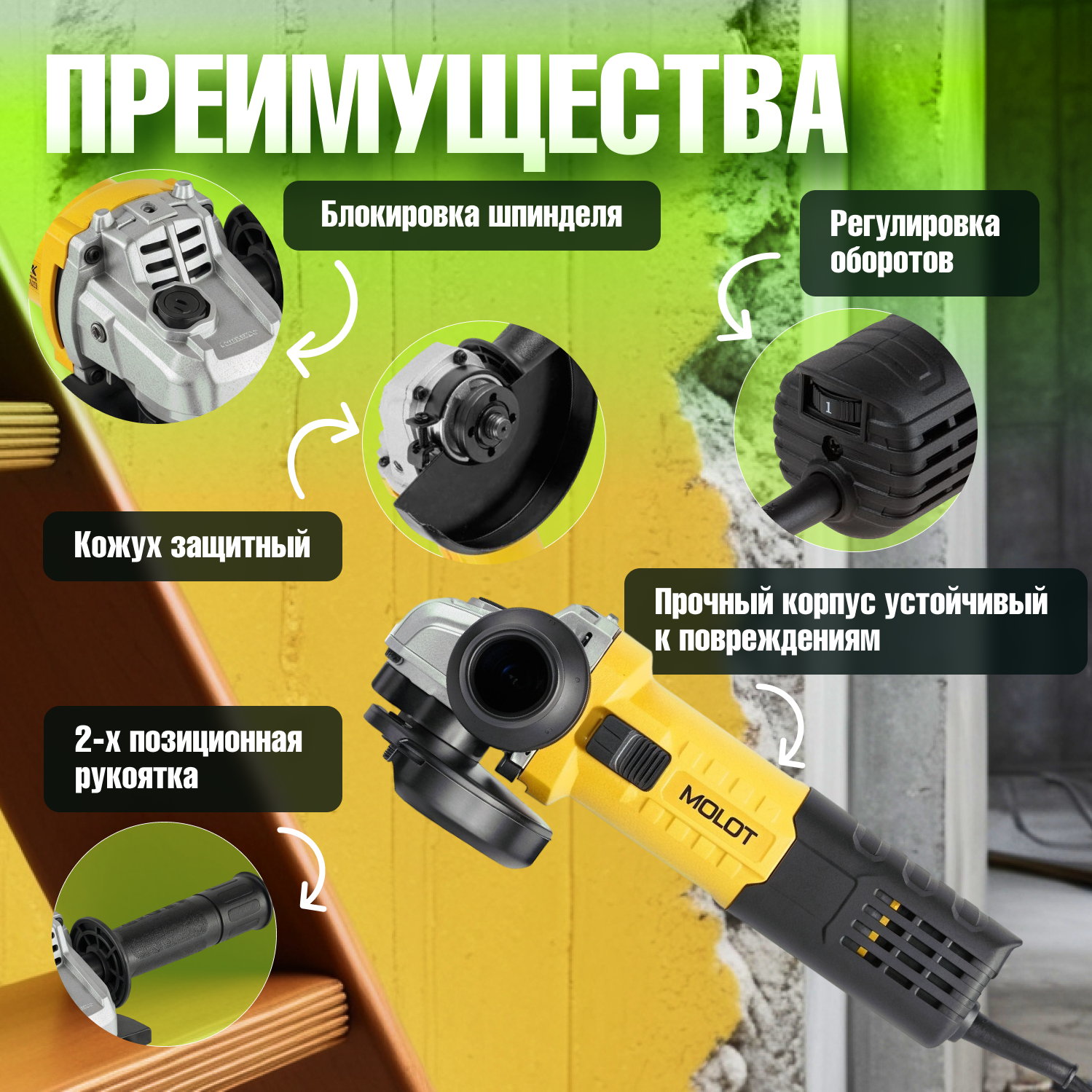 ПРЕИМУЩЕСТВА

Блокировка шпинделя

Регулировка оборотов

1

Кожух защитный

Прочный корпус устойчивый к повреждениям

2-х позиционная рукоятка

MOLOT