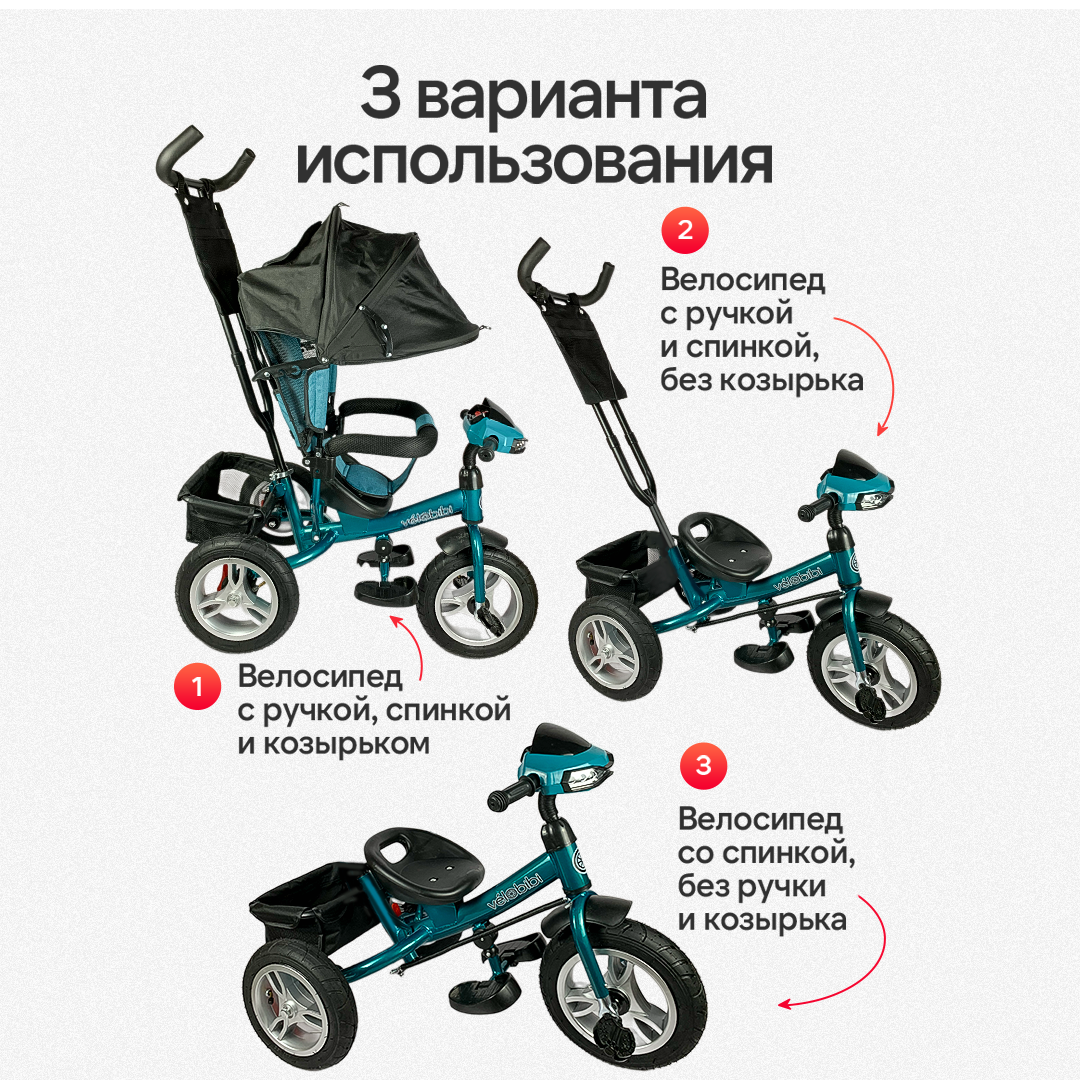 3 варианта использования

2

Велосипед с ручкой и спинкой, без козырька

velobibi

velobibi

1

Велосипед с ручкой, спинкой и козырьком

3

Велосипед со спинкой, без ручки и козырька

velobibi