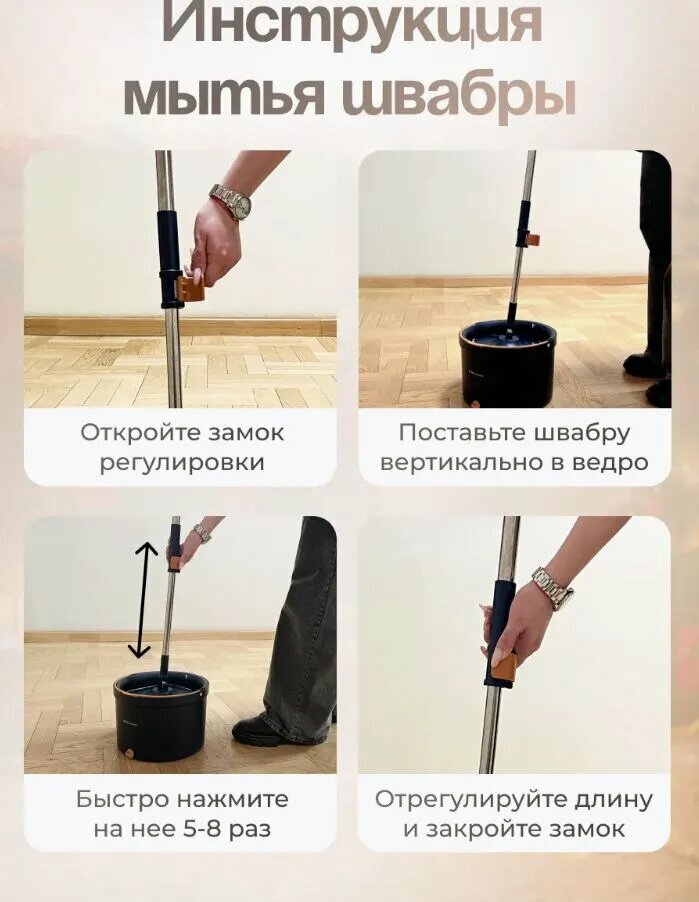 Инструкция мытья швабры

Откройте замок регулировки

Поставьте швабру вертикально в ведро

Быстро нажмите на нее 5-8 раз

Отрегулируйте длину и закройте замок