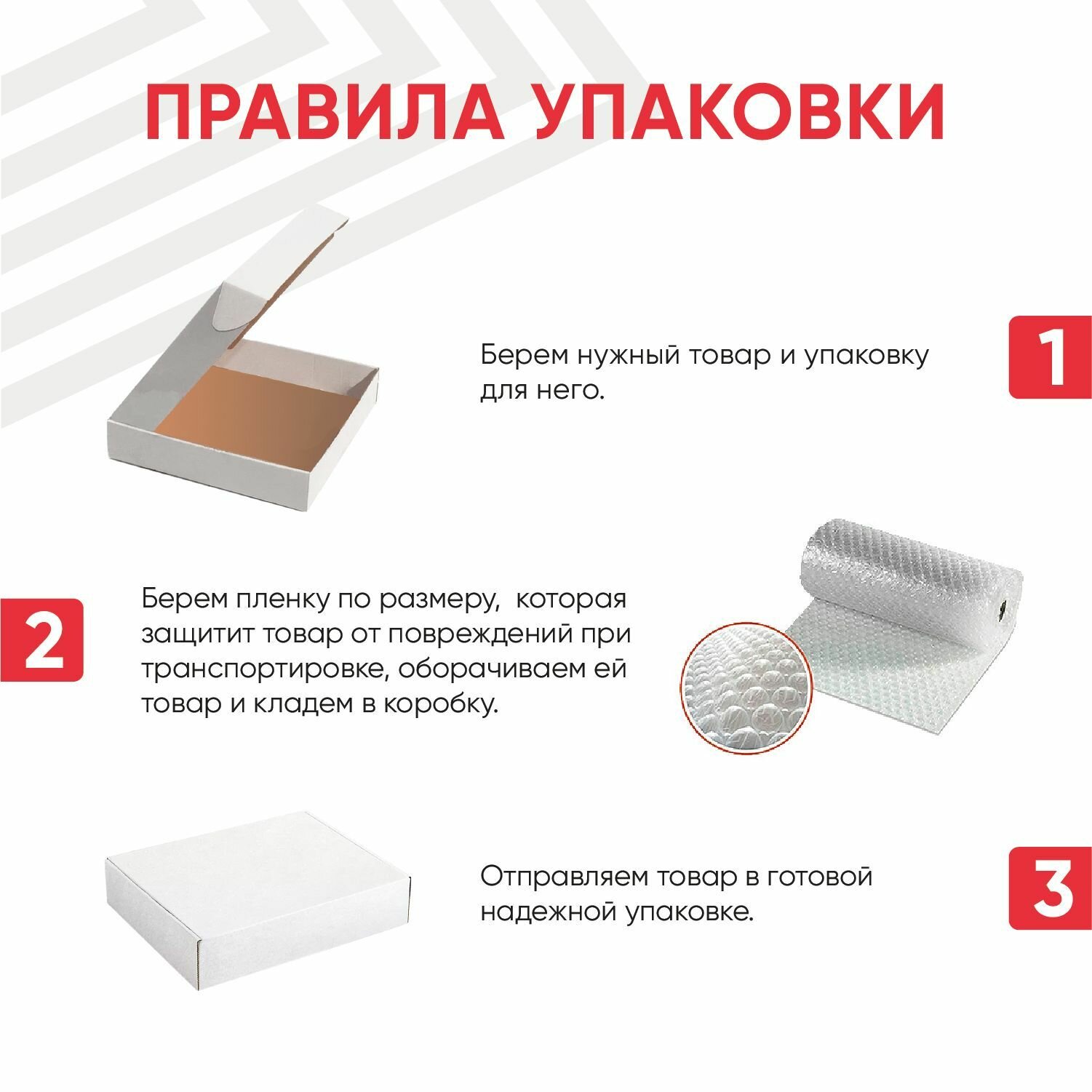 ПРАВИЛА УПАКОВКИ

Берем нужный товар и упаковку для него.

1

2

Берем пленку по размеру, которая защитит товар от повреждений при транспортировке, оборачиваем ей товар и кладем в коробку.

Отправляем товар в готовой надежной упаковке.

3