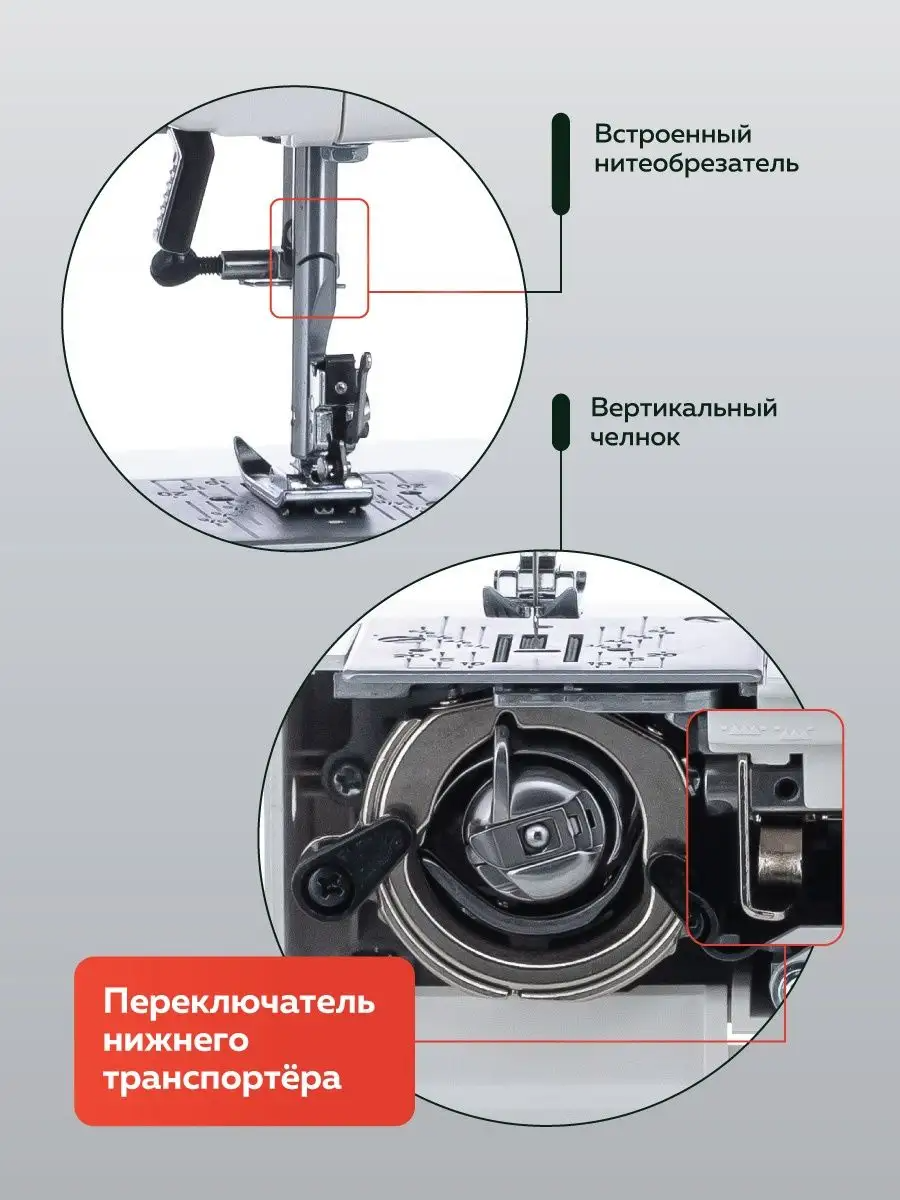 Встроенный нитеобрезатель

Вертикальный челнок

Переключатель нижнего транспортёра