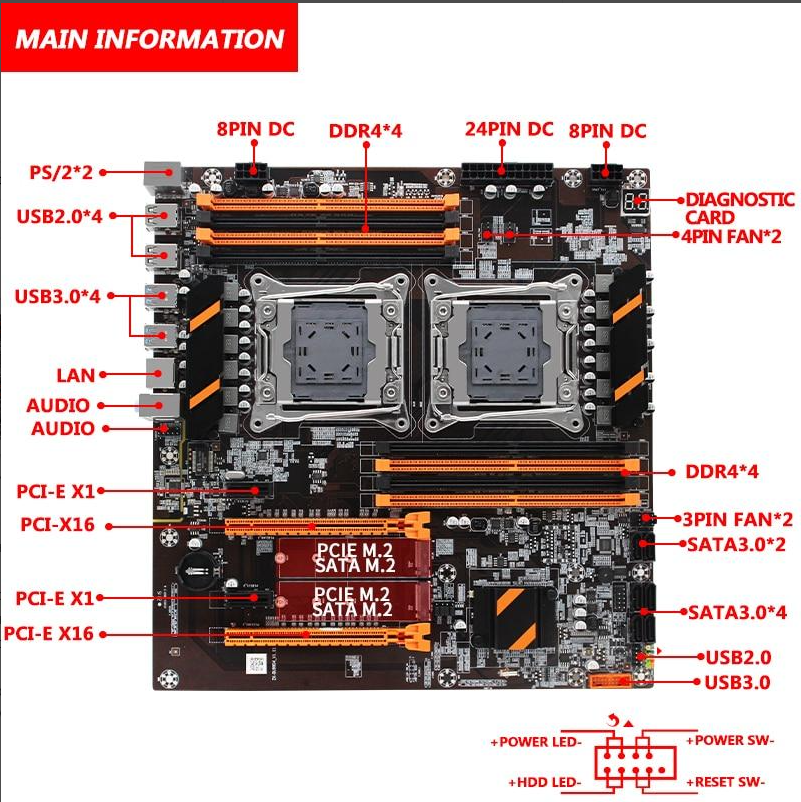 MAIN INFORMATION

8PIN DC
DDR4*4
24PIN DC
8PIN DC

PS/2*2
USB2.0*4
USB3.0*4
LAN
AUDIO
AUDIO
PCI-E X1
PCI-X16
PCI-E X1
PCI-E X16

DIAGNOSTIC CARD
4PIN FAN*2
DDR4*4
3PIN FAN*2
SATA3.0*2
SATA3.0*4
USB2.0
USB3.0

PCIE M.2
SATA M.2
PCIE M.2
SATA M.2

+POWER LED-
+POWER SW-
+HDD LED-
+RESET SW-