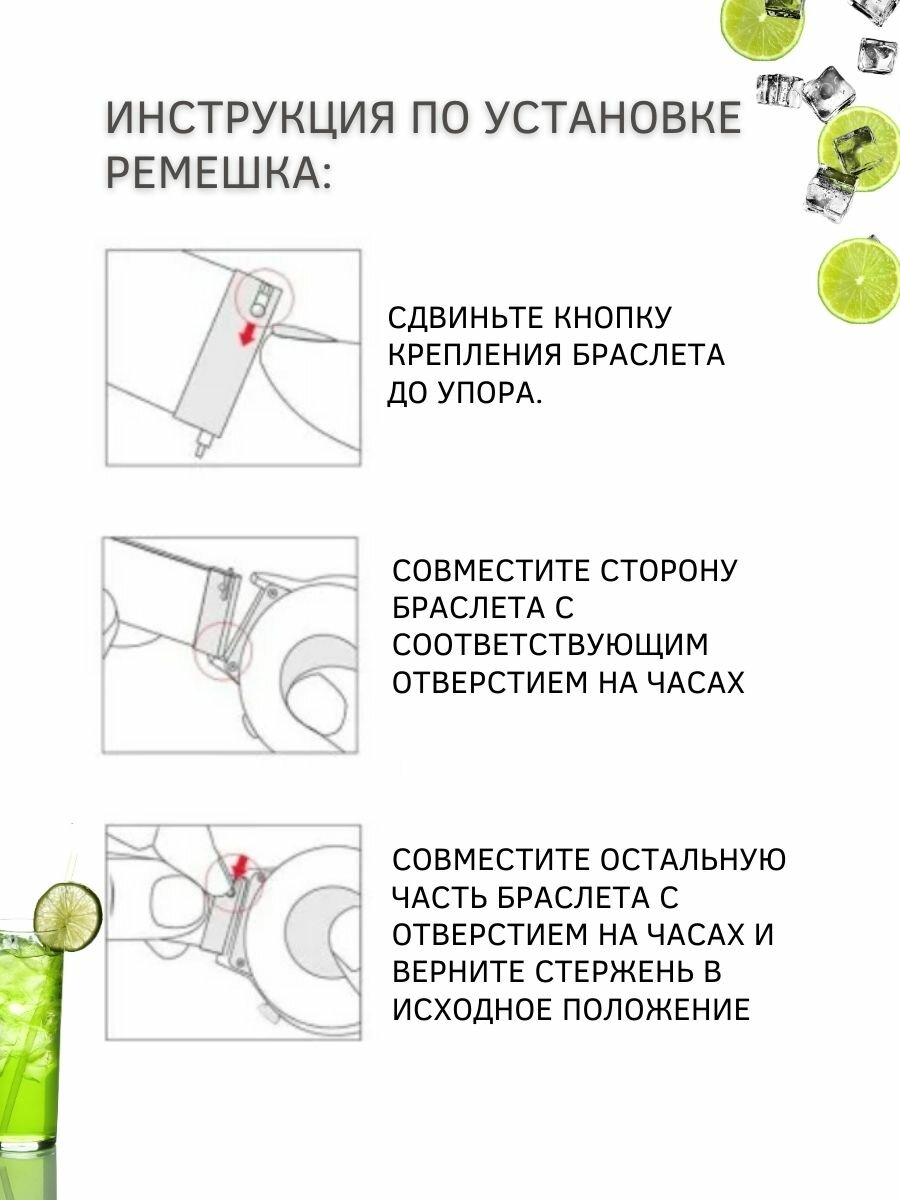 ИНСТРУКЦИЯ ПО УСТАНОВКЕ РЕМЕШКА:

СДВИНЬТЕ КНОПКУ КРЕПЛЕНИЯ БРАСЛЕТА ДО УПОРА.

СОВМЕСТИТЕ СТОРОНУ БРАСЛЕТА С СООТВЕТСТВУЮЩИМ ОТВЕРСТИЕМ НА ЧАСАХ

СОВМЕСТИТЕ ОСТАЛЬНУЮ ЧАСТЬ БРАСЛЕТА С ОТВЕРСТИЕМ НА ЧАСАХ И ВЕРНИТЕ СТЕРЖЕНЬ В ИСХОДНОЕ ПОЛОЖЕНИЕ