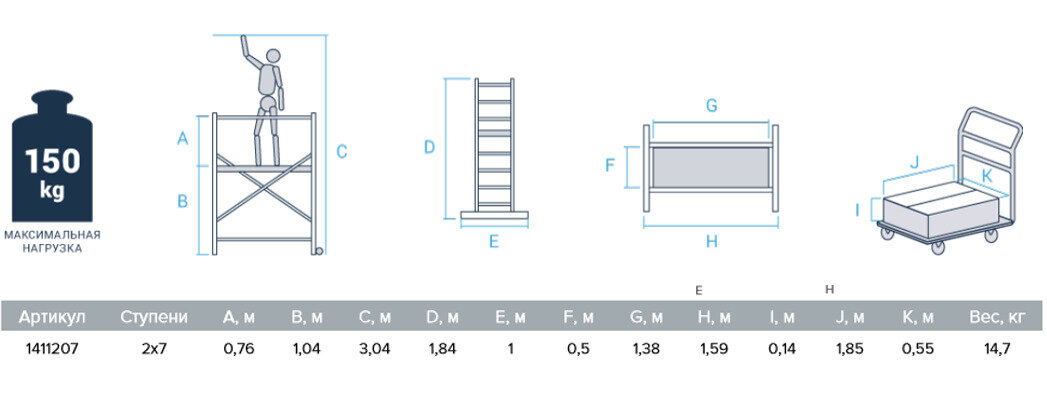 150
kg
МАКСИМАЛЬНАЯ НАГРУЗКА

A
B
C
D
E
G
F
H
J
K
I

E H

| Артикул | Ступени | A, м | B, м | C, м | D, м | E, м | F, м | G, м | H, м | I, м | J, м | K, м | Вес, кг |
|---|---|---|---|---|---|---|---|---|---|---|---|---|---|
| 1411207 | 2x7 | 0,76 | 1,04 | 3,04 | 1,84 | 1 | 0,5 | 1,38 | 1,59 | 0,14 | 1,85 | 0,55 | 14,7 |