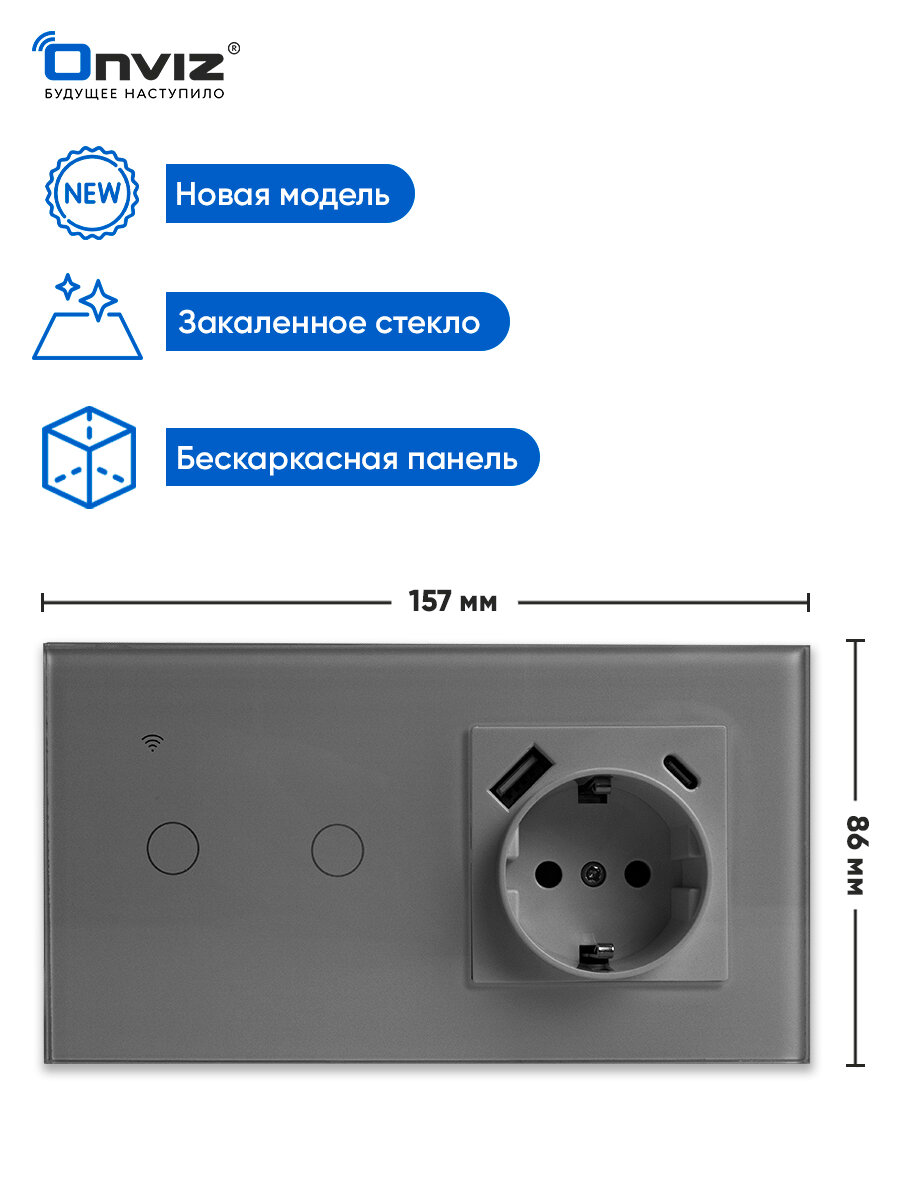 Onviz®
БУДУЩЕЕ НАСТУПИЛО

NEW
Новая модель

Закаленное стекло

Бескаркасная панель

157 мм

86 мм