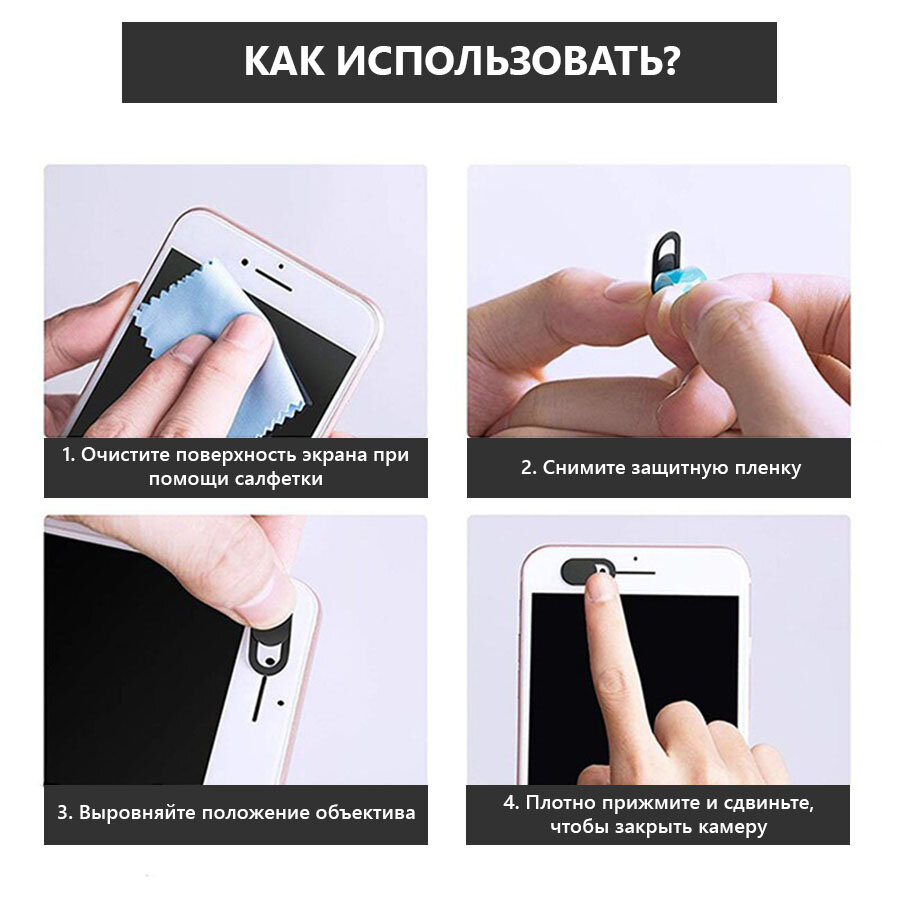 КАК ИСПОЛЬЗОВАТЬ?

1. Очистите поверхность экрана при помощи салфетки

2. Снимите защитную пленку

3. Выровняйте положение объектива

4. Плотно прижмите и сдвиньте, чтобы закрыть камеру