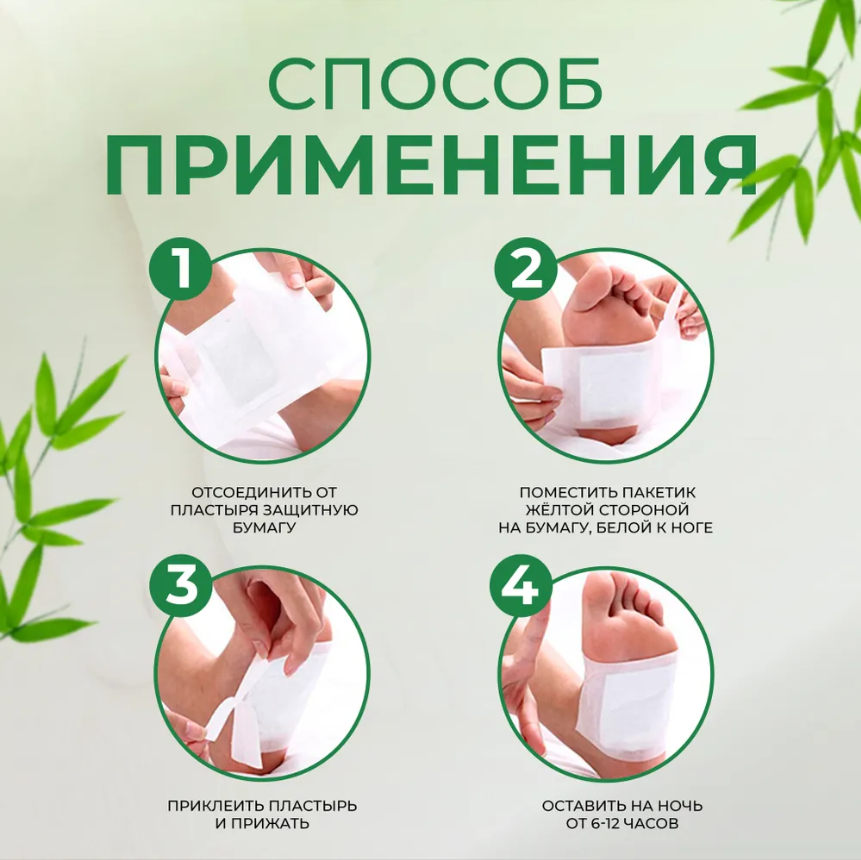 СПОСОБ
ПРИМЕНЕНИЯ

1

ОТСОЕДИНИТЬ ОТ ПЛАСТЫРЯ ЗАЩИТНУЮ БУМАГУ

2

ПОМЕСТИТЬ ПАКЕТИК ЖЁЛТОЙ СТОРОНОЙ НА БУМАГУ, БЕЛОЙ К НОГЕ

3

ПРИКЛЕИТЬ ПЛАСТЫРЬ И ПРИЖАТЬ

4

ОСТАВИТЬ НА НОЧЬ ОТ 6-12 ЧАСОВ