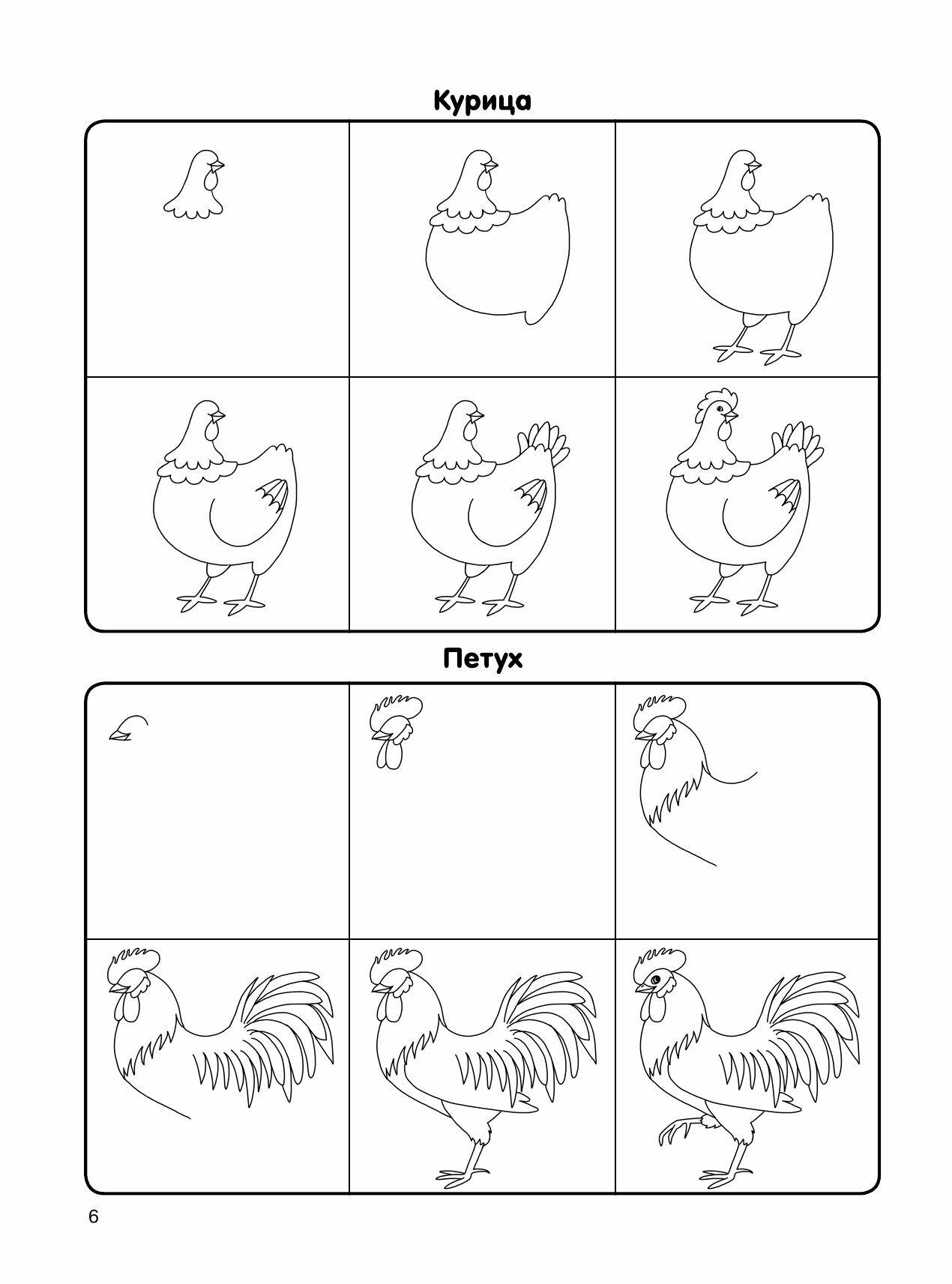 Курица

Петух

6