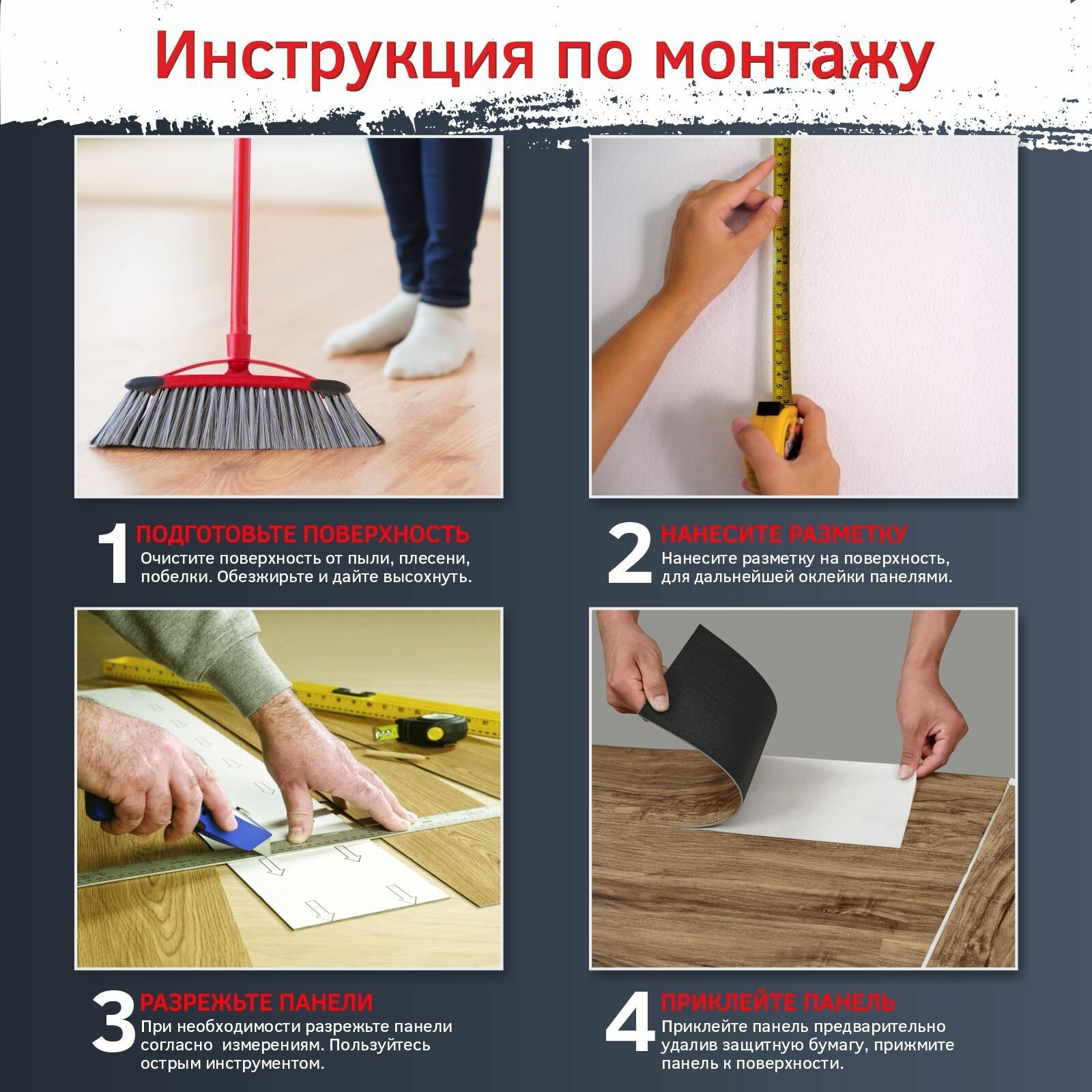 Инструкция по монтажу

1 ПОДГОТОВЬТЕ ПОВЕРХНОСТЬ
Очистите поверхность от пыли, плесени, побелки. Обезжирьте и дайте высохнуть.

2 НАНЕСИТЕ РАЗМЕТКУ
Нанесите разметку на поверхность, для дальнейшей оклейки панелями.

3 РАЗРЕЖЬТЕ ПАНЕЛИ
При необходимости разрежьте панели согласно измерениям. Пользуйтесь острым инструментом.

4 ПРИКЛЕЙТЕ ПАНЕЛЬ
Приклейте панель предварительно удалив защитную бумагу, прижмите панель к поверхности.