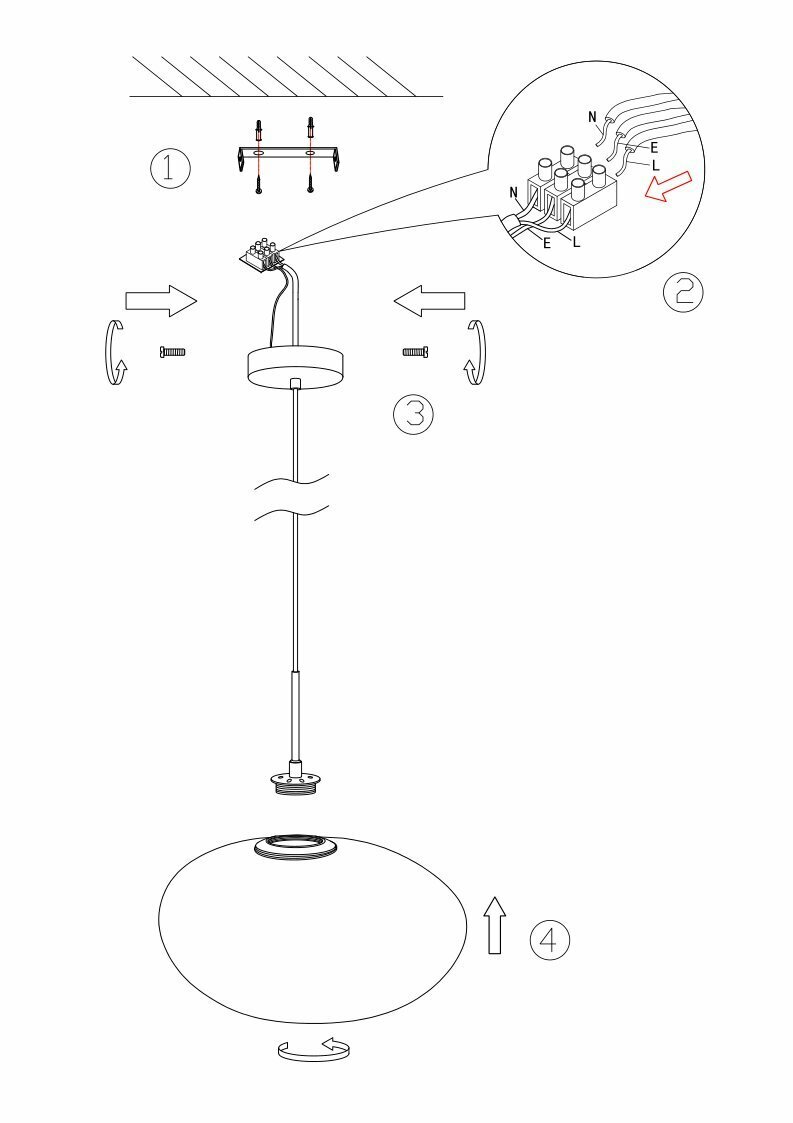 ①

N
E
L
N
E
L
②

③

④