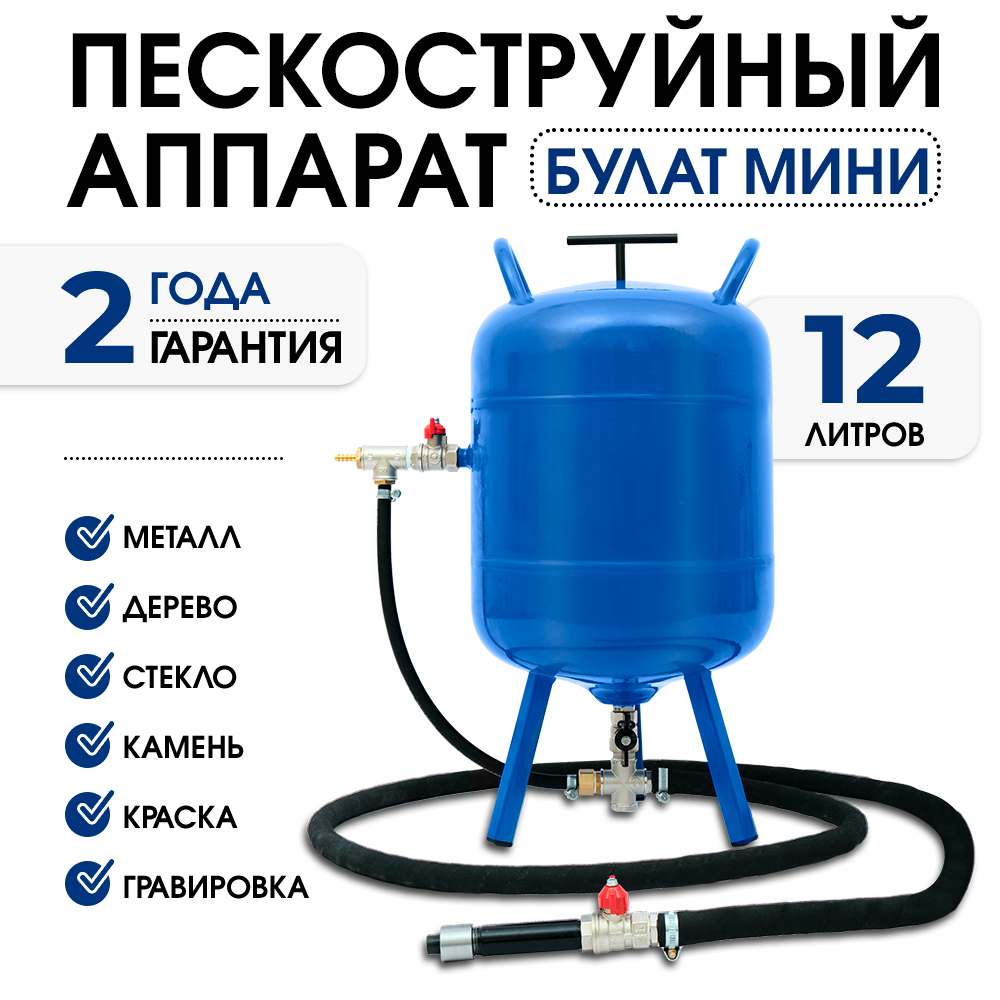 ПЕСКОСТРУЙНЫЙ АППАРАТ БУЛАТ МИНИ

2 ГОДА ГАРАНТИЯ

12 ЛИТРОВ

МЕТАЛЛ
ДЕРЕВО
СТЕКЛО
КАМЕНЬ
КРАСКА
ГРАВИРОВКА