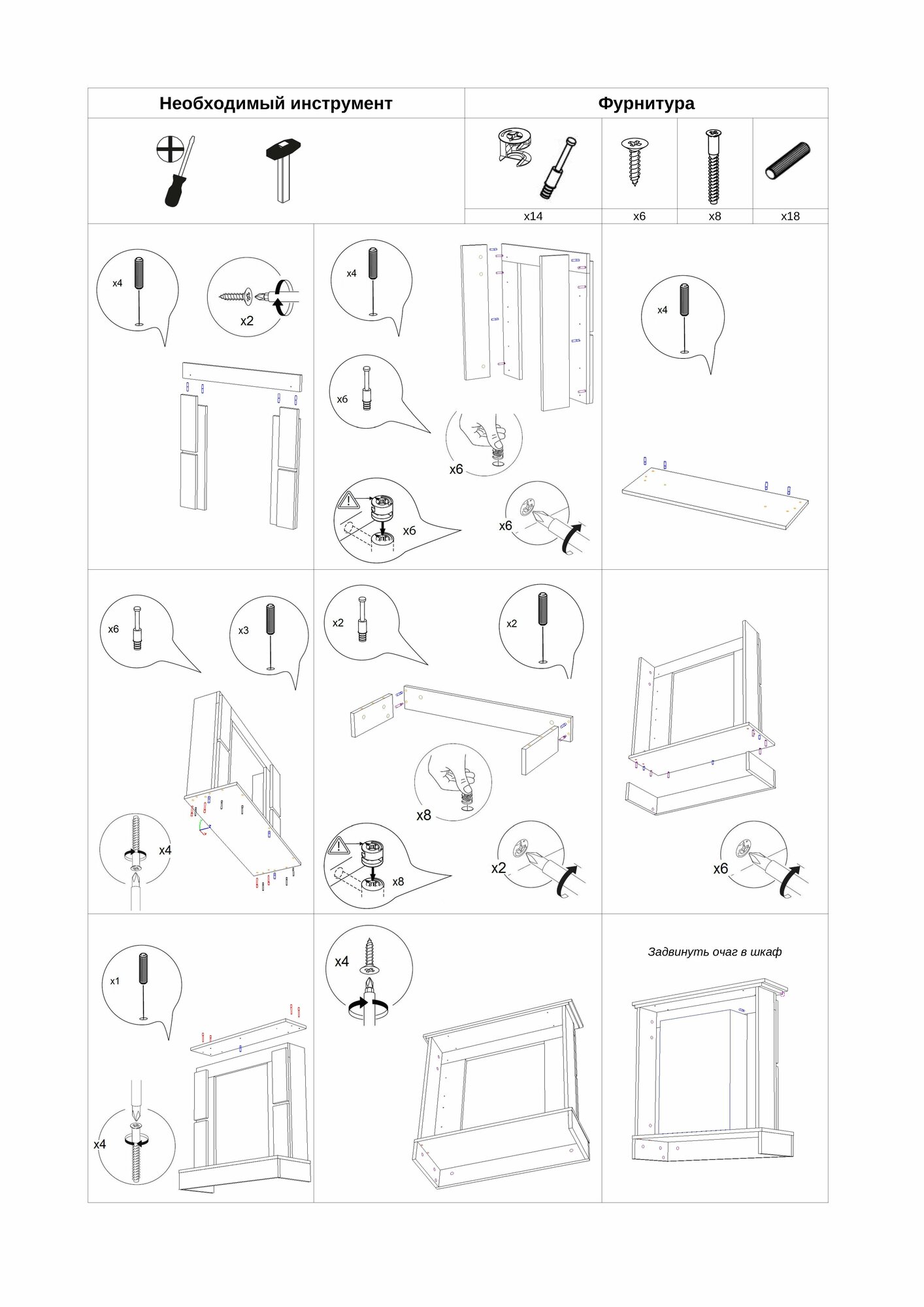 Необходимый инструмент

Фурнитура

x14

x6

x8

x18

x4

x2

x4

x6

x6

x6

x6

x4

x6

x3

x4

x2

x2

x8

x8

x2

x6

x1

x4

x4

Задвинуть очаг в шкаф