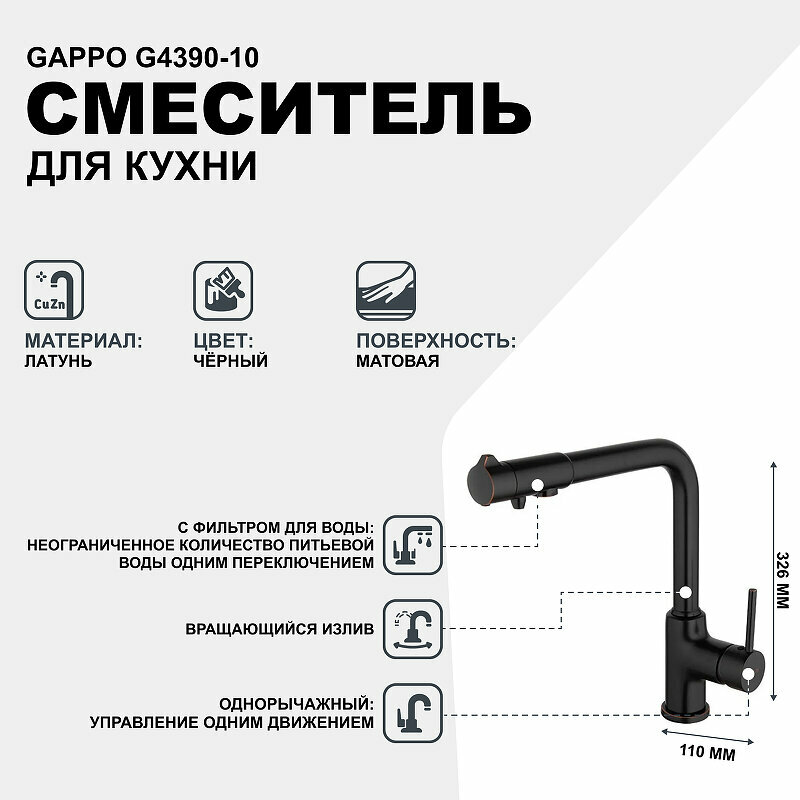 GAPPO G4390-10
СМЕСИТЕЛЬ
ДЛЯ КУХНИ

CuZn

МАТЕРИАЛ:
ЛАТУНЬ

ЦВЕТ:
ЧЁРНЫЙ

ПОВЕРХНОСТЬ:
МАТОВАЯ

С ФИЛЬТРОМ ДЛЯ ВОДЫ:
НЕОГРАНИЧЕННОЕ КОЛИЧЕСТВО ПИТЬЕВОЙ ВОДЫ ОДНИМ ПЕРЕКЛЮЧЕНИЕМ

ВРАЩАЮЩИЙСЯ ИЗЛИВ

ОДНОРЫЧАЖНЫЙ:
УПРАВЛЕНИЕ ОДНИМ ДВИЖЕНИЕМ

326 ММ

110 ММ