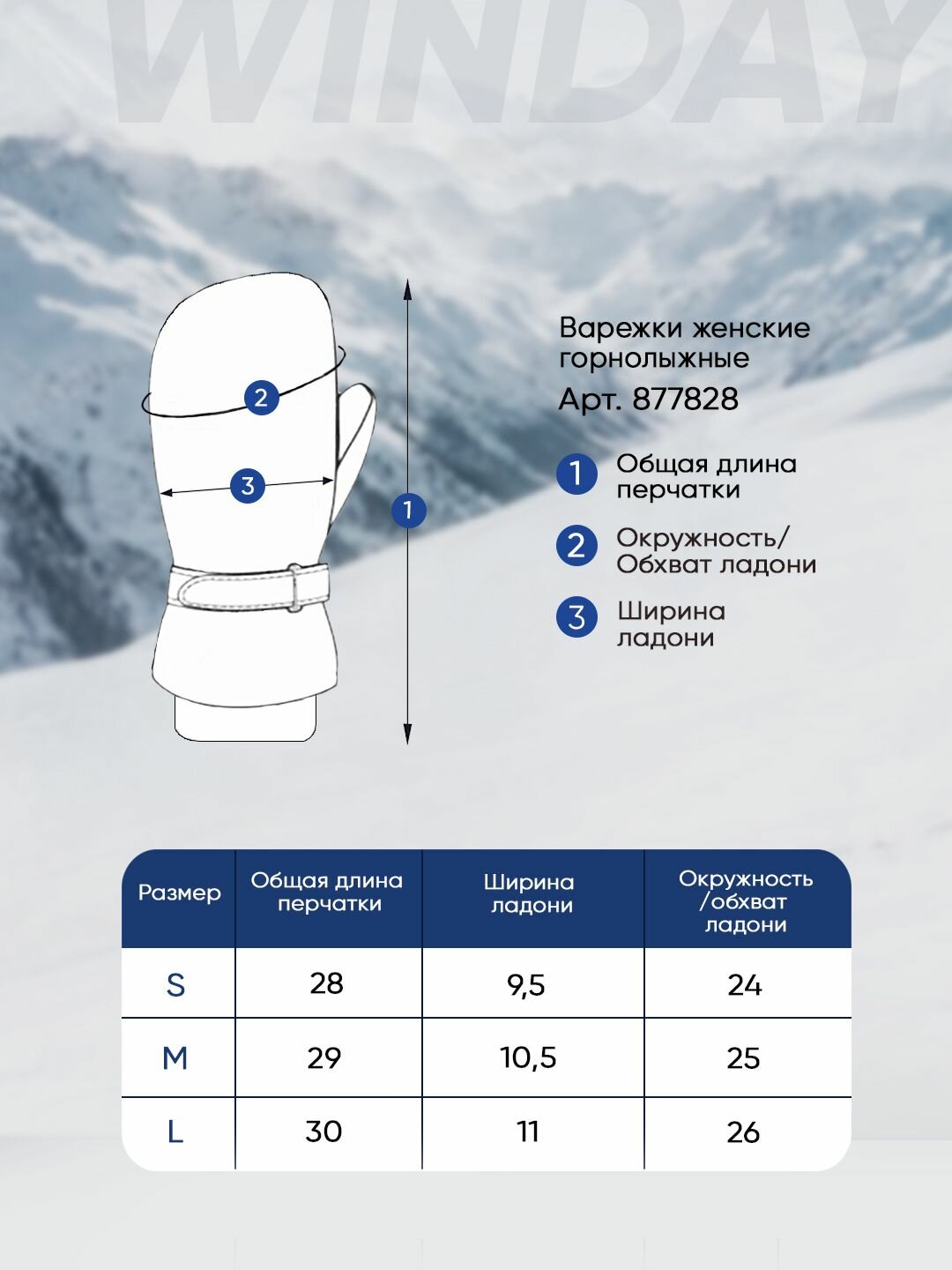 WINDAY

2

3

1

Варежки женские горнолыжные

Арт. 877828

1 Общая длина перчатки

2 Окружность/ Обхват ладони

3 Ширина ладони

| Размер | Общая длина перчатки | Ширина ладони | Окружность /обхват ладони |
|---|---|---|---|
| S | 28 | 9,5 | 24 |
| M | 29 | 10,5 | 25 |
| L | 30 | 11 | 26 |