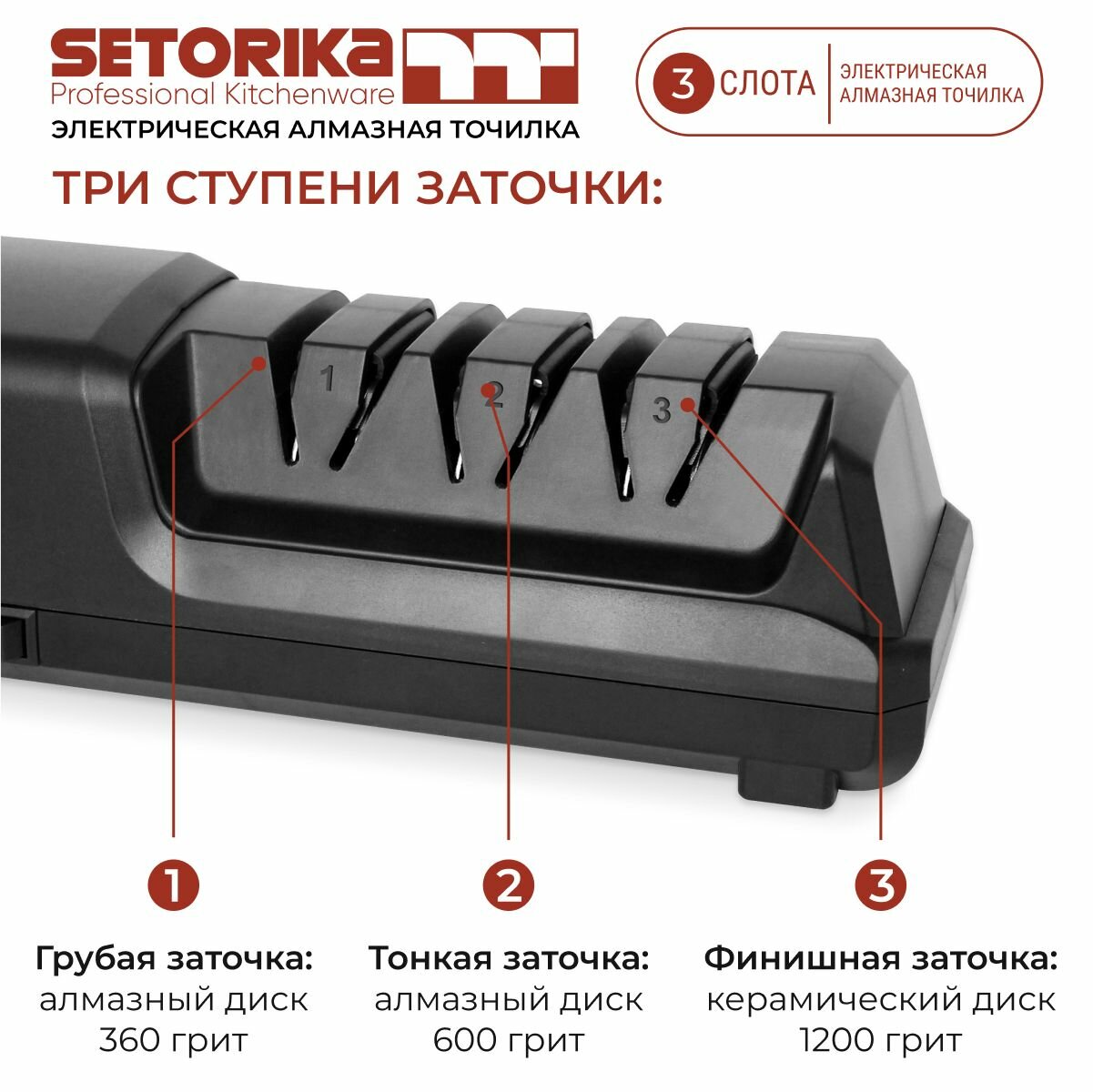 SETORIKA
Professional Kitchenware
ЭЛЕКТРИЧЕСКАЯ АЛМАЗНАЯ ТОЧИЛКА

3 СЛОТА
ЭЛЕКТРИЧЕСКАЯ АЛМАЗНАЯ ТОЧИЛКА

ТРИ СТУПЕНИ ЗАТОЧКИ:

1
2
3

1
Грубая заточка:
алмазный диск
360 грит

2
Тонкая заточка:
алмазный диск
600 грит

3
Финишная заточка:
керамический диск
1200 грит