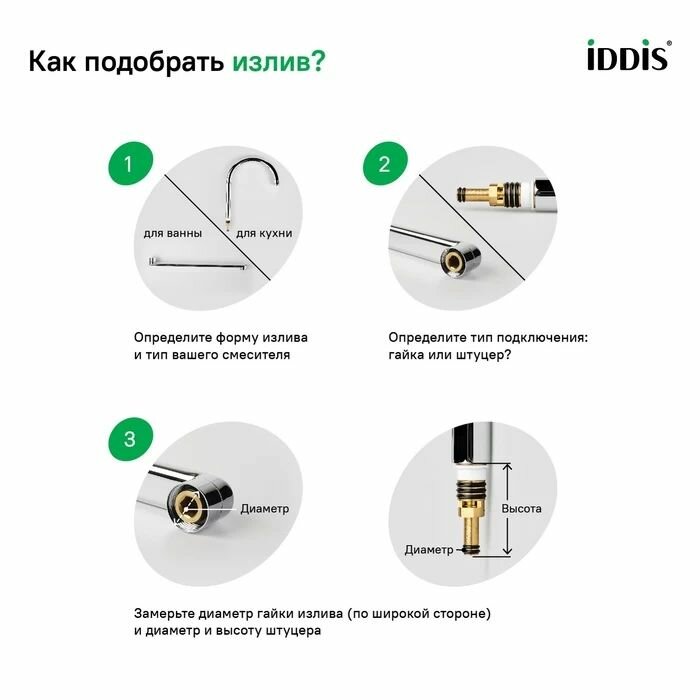 Как подобрать излив?

iDDiS®

1

для ванны

для кухни

Определите форму излива и тип вашего смесителя

2

Определите тип подключения: гайка или штуцер?

3

Диаметр

Высота

Диаметр

Замерьте диаметр гайки излива (по широкой стороне) и диаметр и высоту штуцера