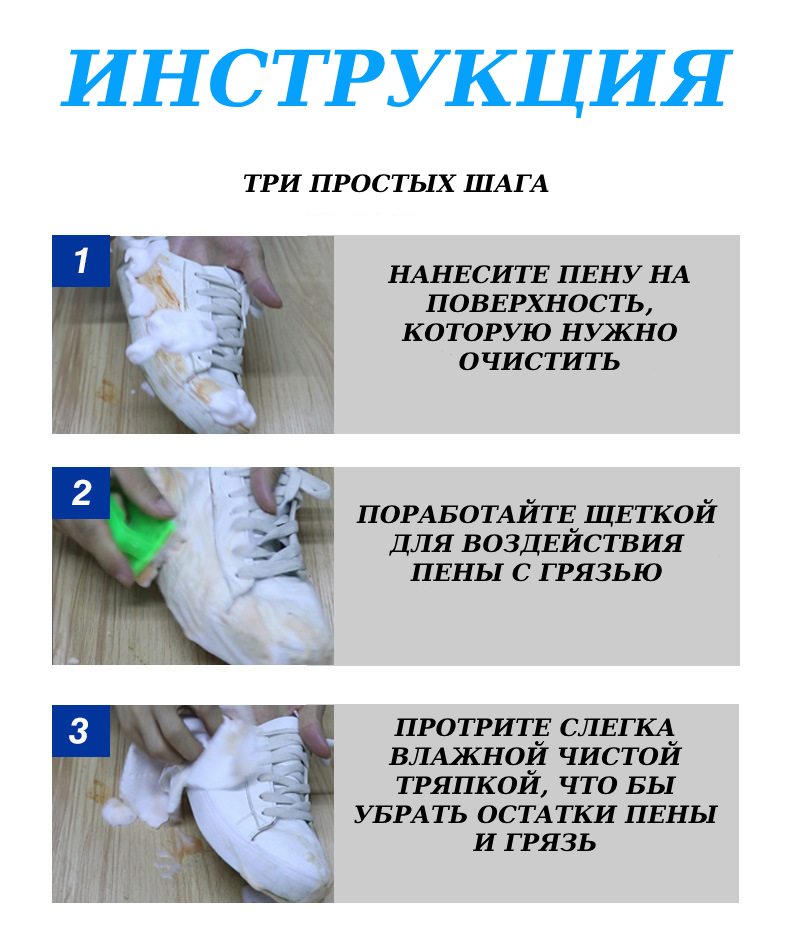 ИНСТРУКЦИЯ

ТРИ ПРОСТЫХ ШАГА

1

НАНЕСИТЕ ПЕНУ НА ПОВЕРХНОСТЬ, КОТОРУЮ НУЖНО ОЧИСТИТЬ

2

ПОРАБОТАЙТЕ ЩЕТКОЙ ДЛЯ ВОЗДЕЙСТВИЯ ПЕНЫ С ГРЯЗЬЮ

3

ПРОТРИТЕ СЛЕГКА ВЛАЖНОЙ ЧИСТОЙ ТРЯПКОЙ, ЧТО БЫ УБРАТЬ ОСТАТКИ ПЕНЫ И ГРЯЗЬ