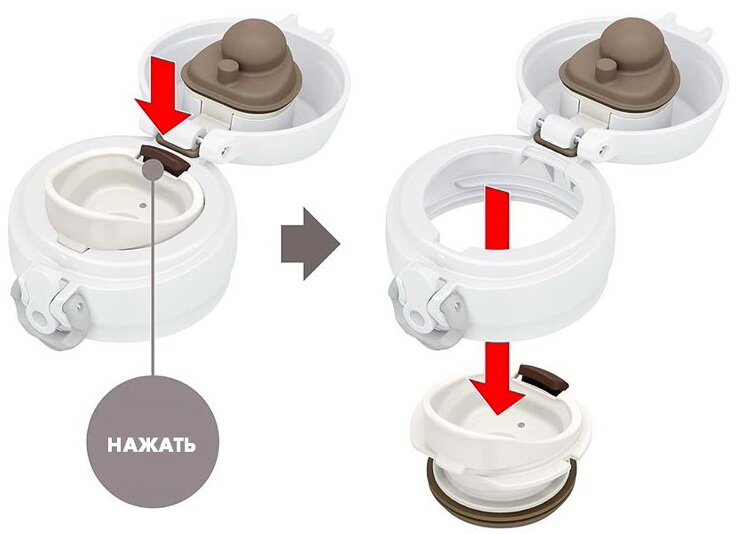 НАЖАТЬ