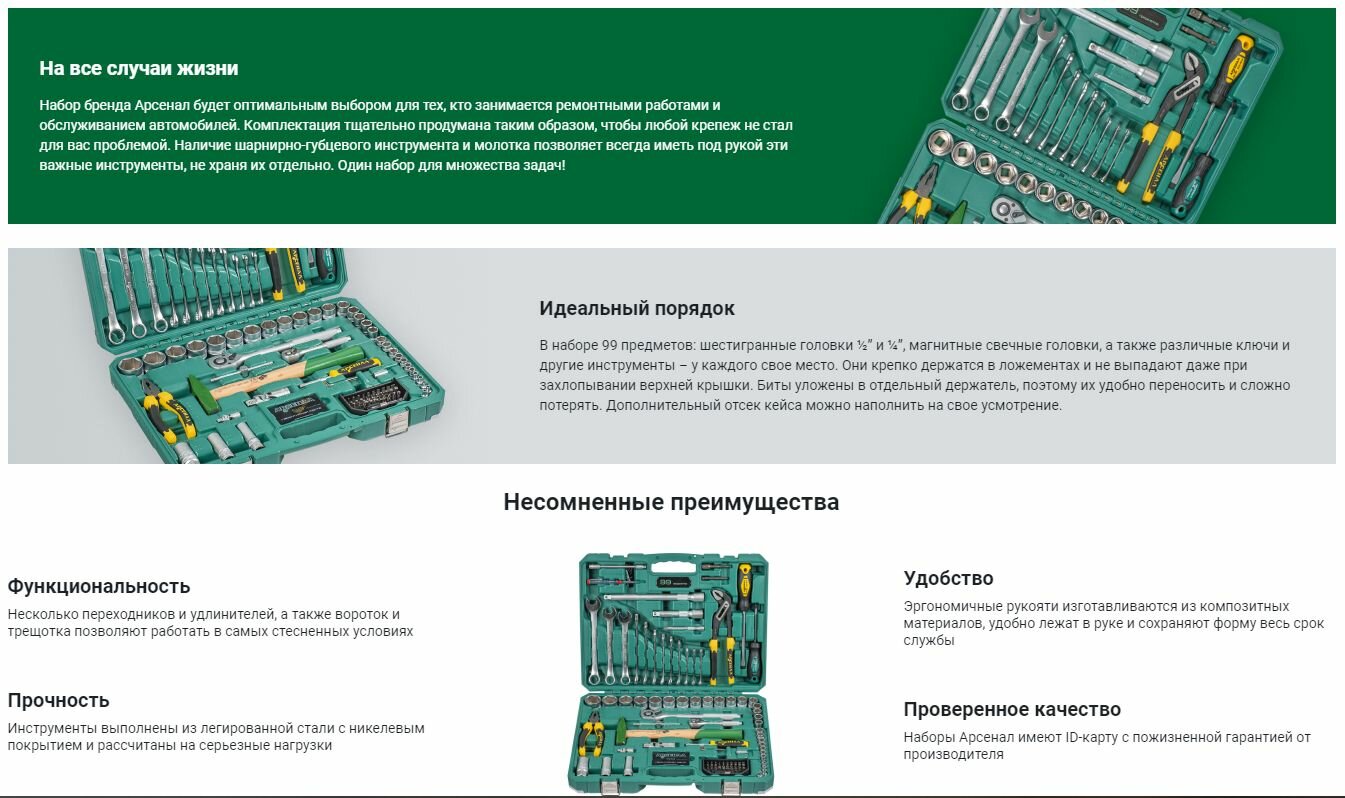 На все случаи жизни

Набор бренда Арсенал будет оптимальным выбором для тех, кто занимается ремонтными работами и обслуживанием автомобилей. Комплектация тщательно продумана таким образом, чтобы любой крепеж не стал для вас проблемой. Наличие шарнирно-губцевого инструмента и молотка позволяет всегда иметь под рукой эти важные инструменты, не храня их отдельно. Один набор для множества задач!

Идеальный порядок

В наборе 99 предметов: шестигранные головки ½" и ¼", магнитные свечные головки, а также различные ключи и другие инструменты – у каждого свое место. Они крепко держатся в ложементах и не выпадают даже при захлопывании верхней крышки. Биты уложены в отдельный держатель, поэтому их удобно переносить и сложно потерять. Дополнительный отсек кейса можно наполнить на свое усмотрение.

Несомненные преимущества

Функциональность

Несколько переходников и удлинителей, а также вороток и трещотка позволяют работать в самых стесненных условиях

Прочность

Инструменты выполнены из легированной стали с никелевым покрытием и рассчитаны на серьезные нагрузки

99

Удобство

Эргономичные рукояти изготавливаются из композитных материалов, удобно лежат в руке и сохраняют форму весь срок службы

Проверенное качество

Наборы Арсенал имеют ID-карту с пожизненной гарантией от производителя