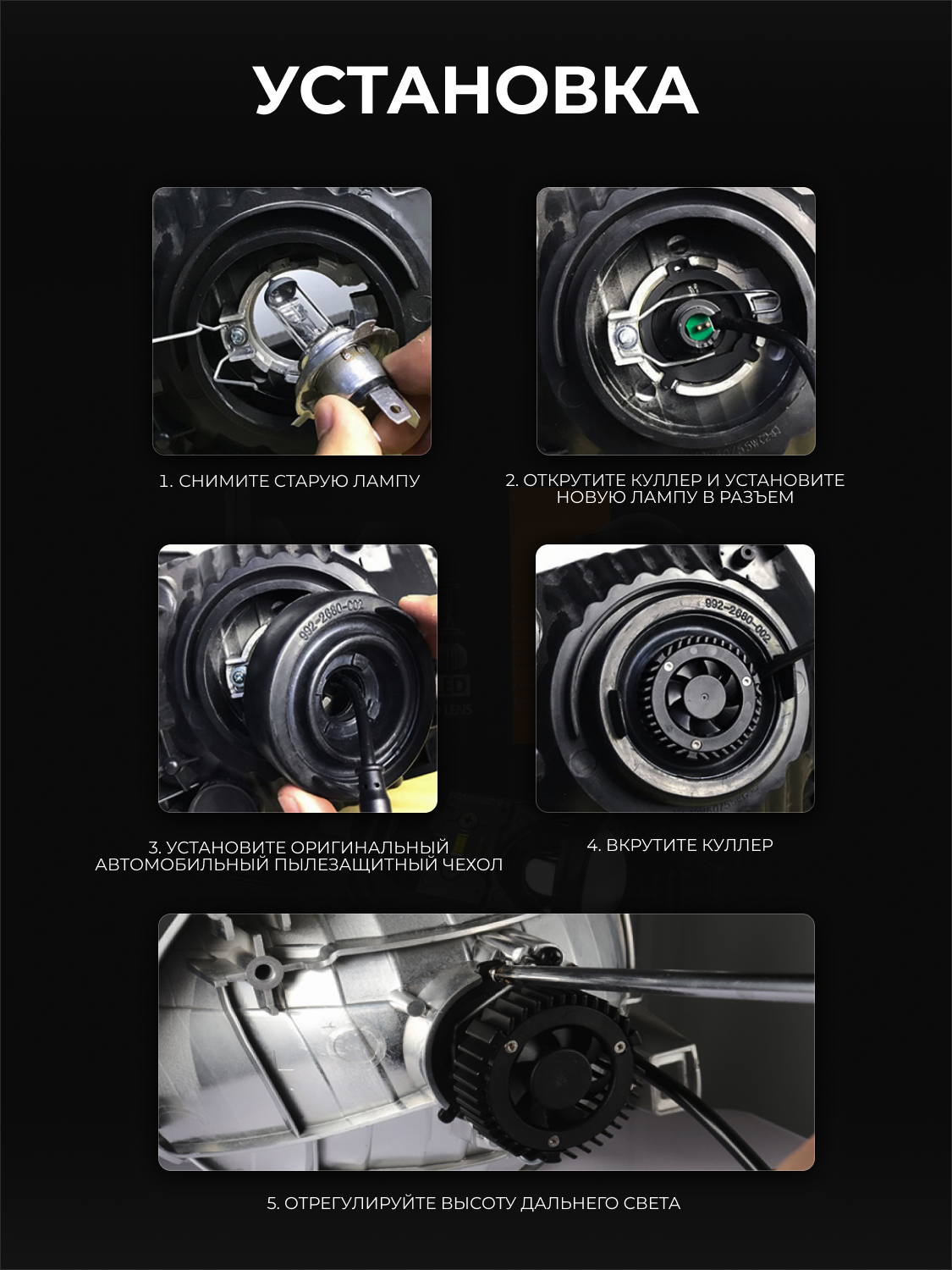 УСТАНОВКА

1. СНИМИТЕ СТАРУЮ ЛАМПУ

2. ОТКРУТИТЕ КУЛЛЕР И УСТАНОВИТЕ НОВУЮ ЛАМПУ В РАЗЪЕМ

992-2680-C02

3. УСТАНОВИТЕ ОРИГИНАЛЬНЫЙ АВТОМОБИЛЬНЫЙ ПЫЛЕЗАЩИТНЫЙ ЧЕХОЛ

992-2680-002

4. ВКРУТИТЕ КУЛЛЕР

5. ОТРЕГУЛИРУЙТЕ ВЫСОТУ ДАЛЬНЕГО СВЕТА