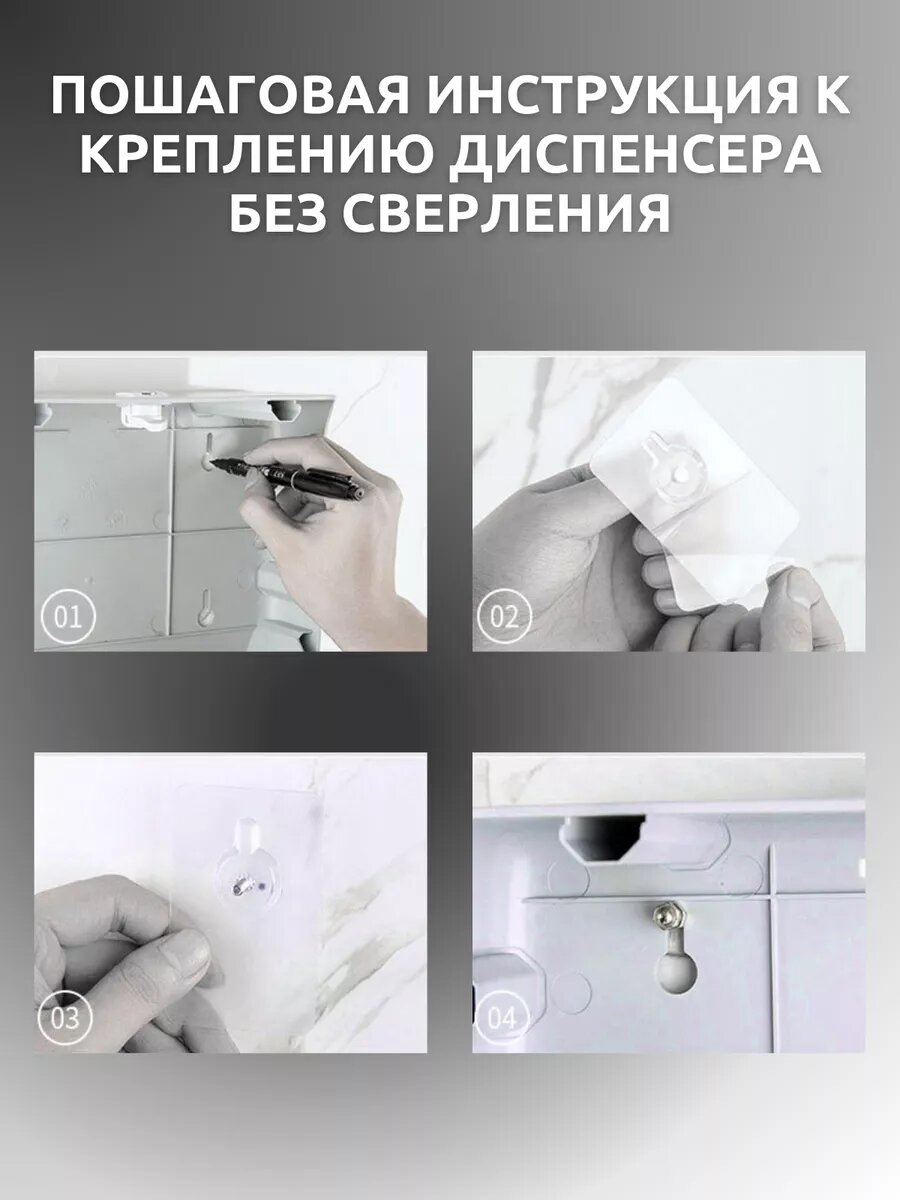 ПОШАГОВАЯ ИНСТРУКЦИЯ К КРЕПЛЕНИЮ ДИСПЕНСЕРА БЕЗ СВЕРЛЕНИЯ

01

02

03

04