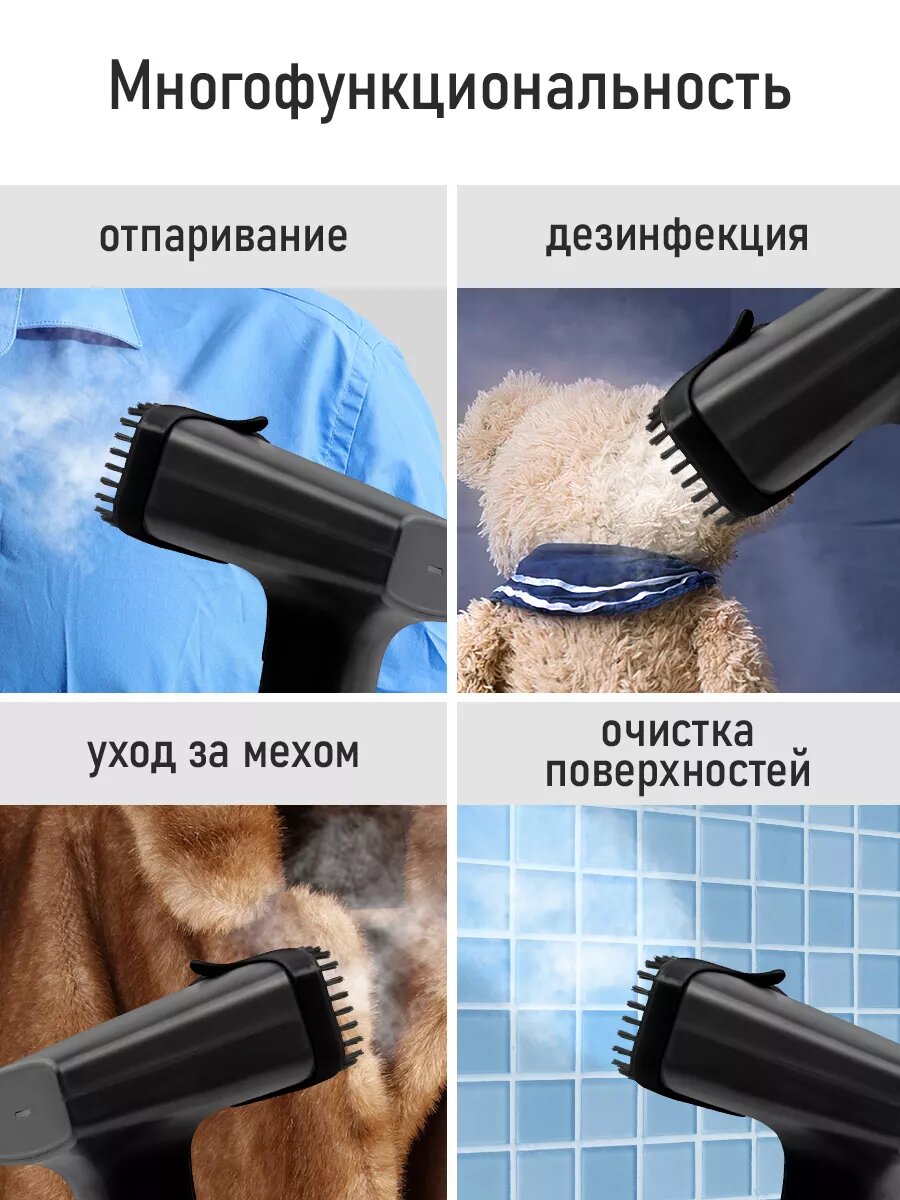 Многофункциональность

отпаривание

дезинфекция

уход за мехом

очистка поверхностей