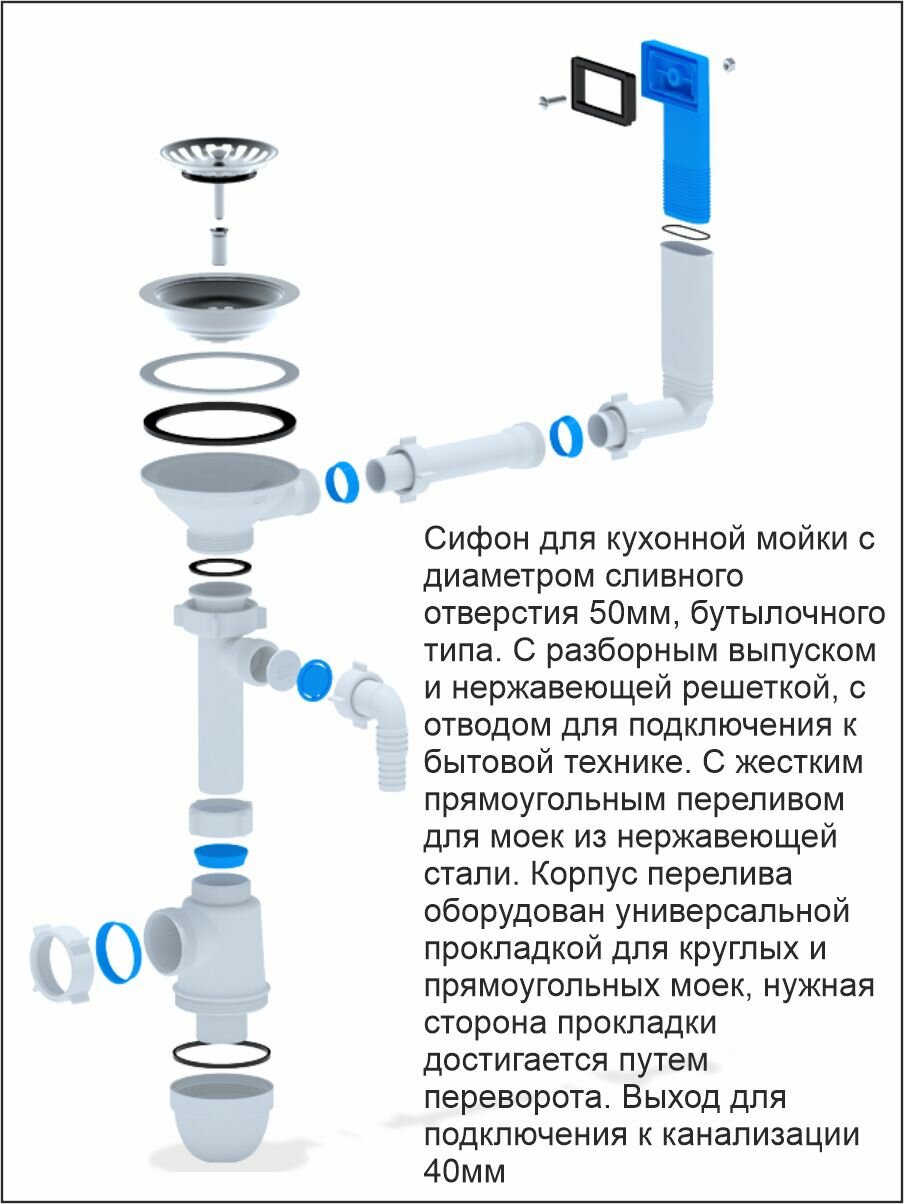 Сифон для кухонной мойки с диаметром сливного отверстия 50мм, бутылочного типа. С разборным выпуском и нержавеющей решеткой, с отводом для подключения к бытовой технике. С жестким прямоугольным переливом для моек из нержавеющей стали. Корпус перелива оборудован универсальной прокладкой для круглых и прямоугольных моек, нужная сторона прокладки достигается путем переворота. Выход для подключения к канализации 40мм