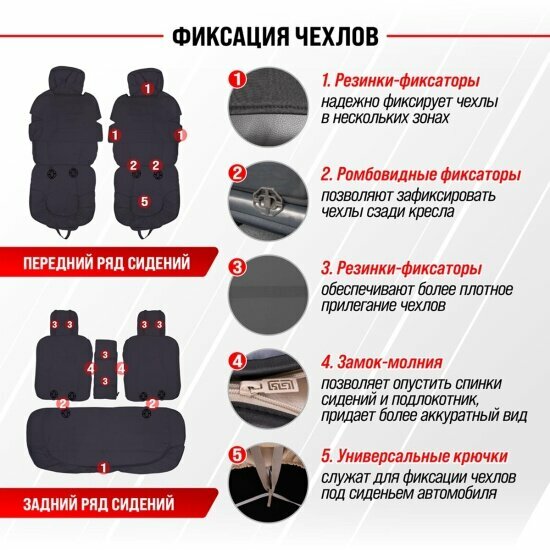 ФИКСАЦИЯ ЧЕХЛОВ

1
1 1
2 2
5

ПЕРЕДНИЙ РЯД СИДЕНИЙ

3 3 3 3
3
4 4
3
2 2
1

ЗАДНИЙ РЯД СИДЕНИЙ

1
1. Резинки-фиксаторы
надежно фиксирует чехлы в нескольких зонах

2
2. Ромбовидные фиксаторы
позволяют зафиксировать чехлы сзади кресла

3
3. Резинки-фиксаторы
обеспечивают более плотное прилегание чехлов

4
4. Замок-молния
позволяет опустить спинки сидений и подлокотник, придает более аккуратный вид

5
5. Универсальные крючки
служат для фиксации чехлов под сиденьем автомобиля